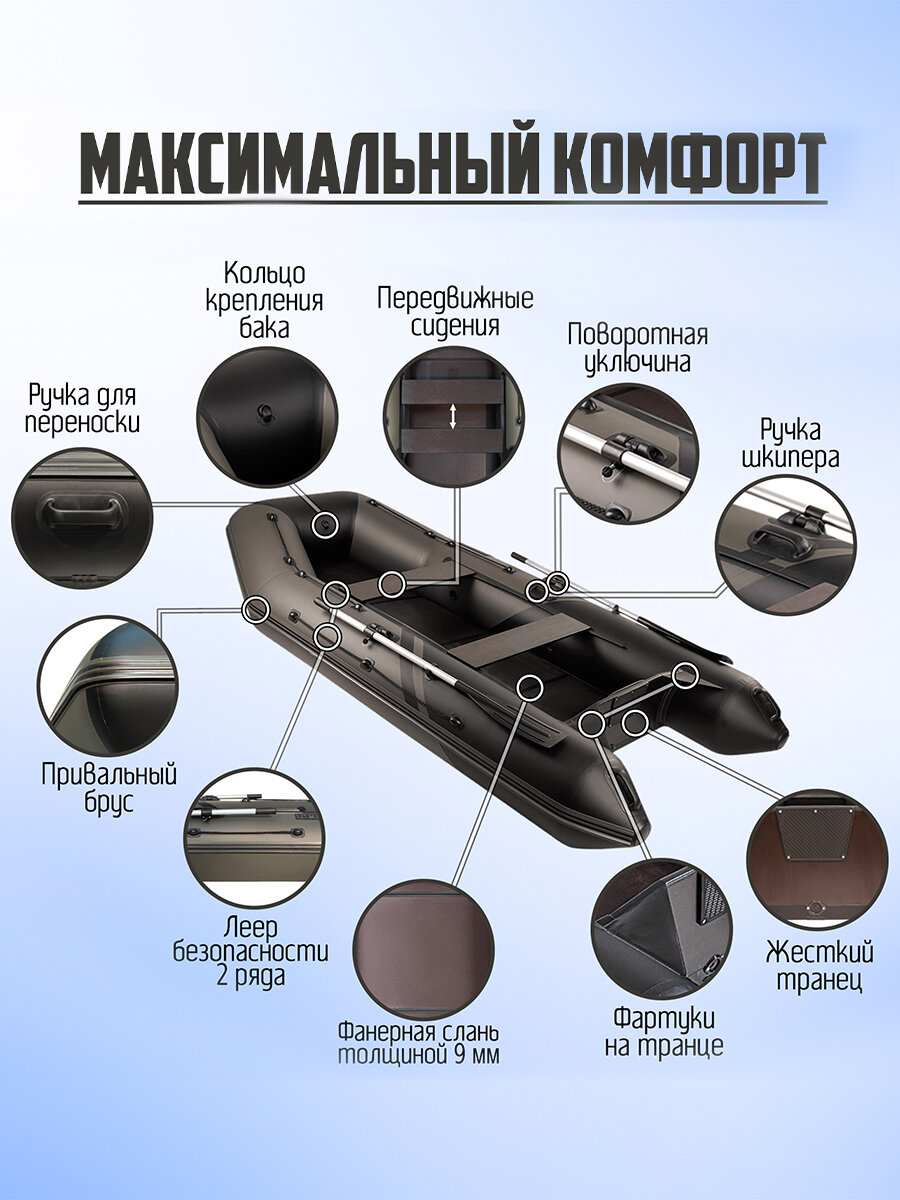 МАКСИМАЛЬНЫЙ КОМФОРТ

Кольцо крепления бака

Передвижные сидения

Поворотная уключина

Ручка для переноски

Ручка шкипера

Привальный брус

Леер безопасности 2 ряда

Фанерная слань толщиной 9 мм

Фартуки на транце

Жесткий транец