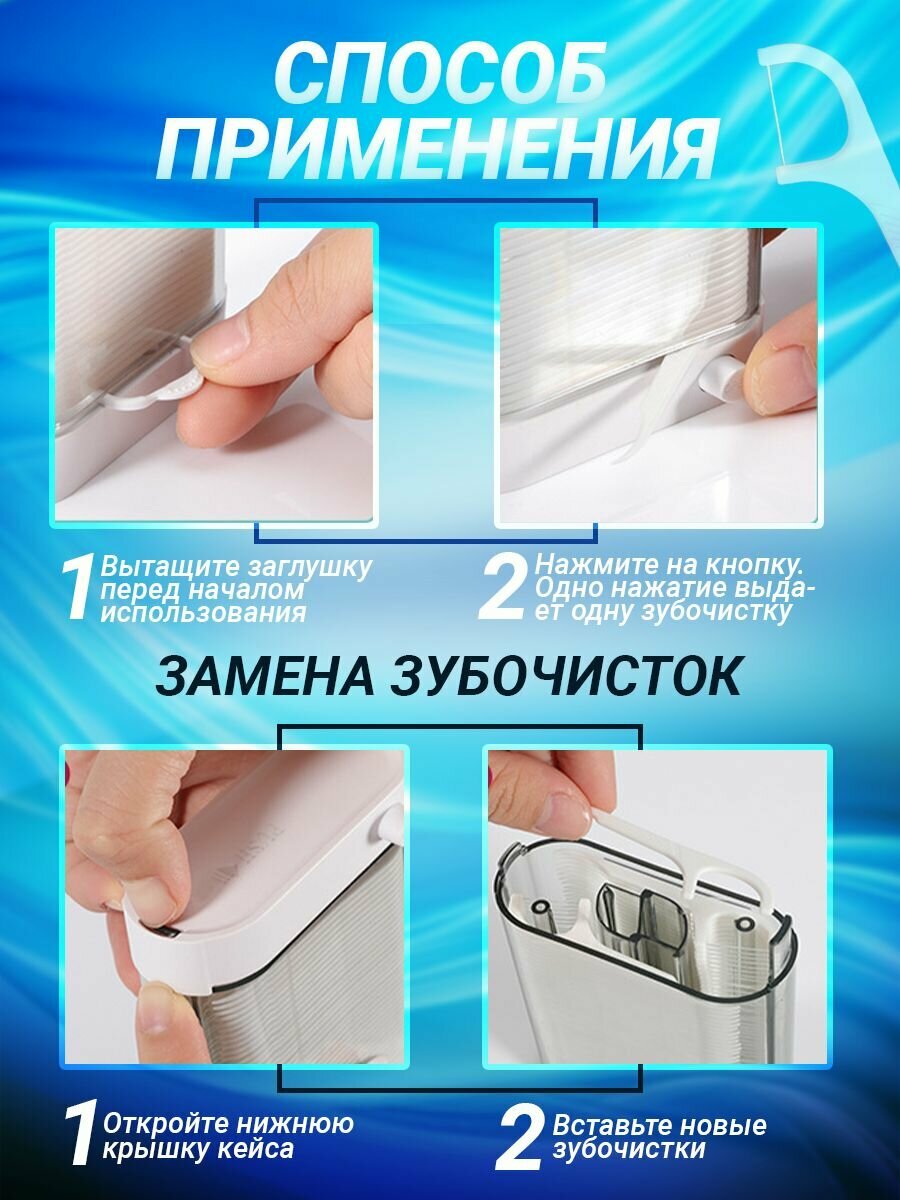 СПОСОБ ПРИМЕНЕНИЯ

1 Вытащите заглушку перед началом использования

2 Нажмите на кнопку. Одно нажатие выдает одну зубочистку

ЗАМЕНА ЗУБОЧИСТОК

1 Откройте нижнюю крышку кейса

2 Вставьте новые зубочистки