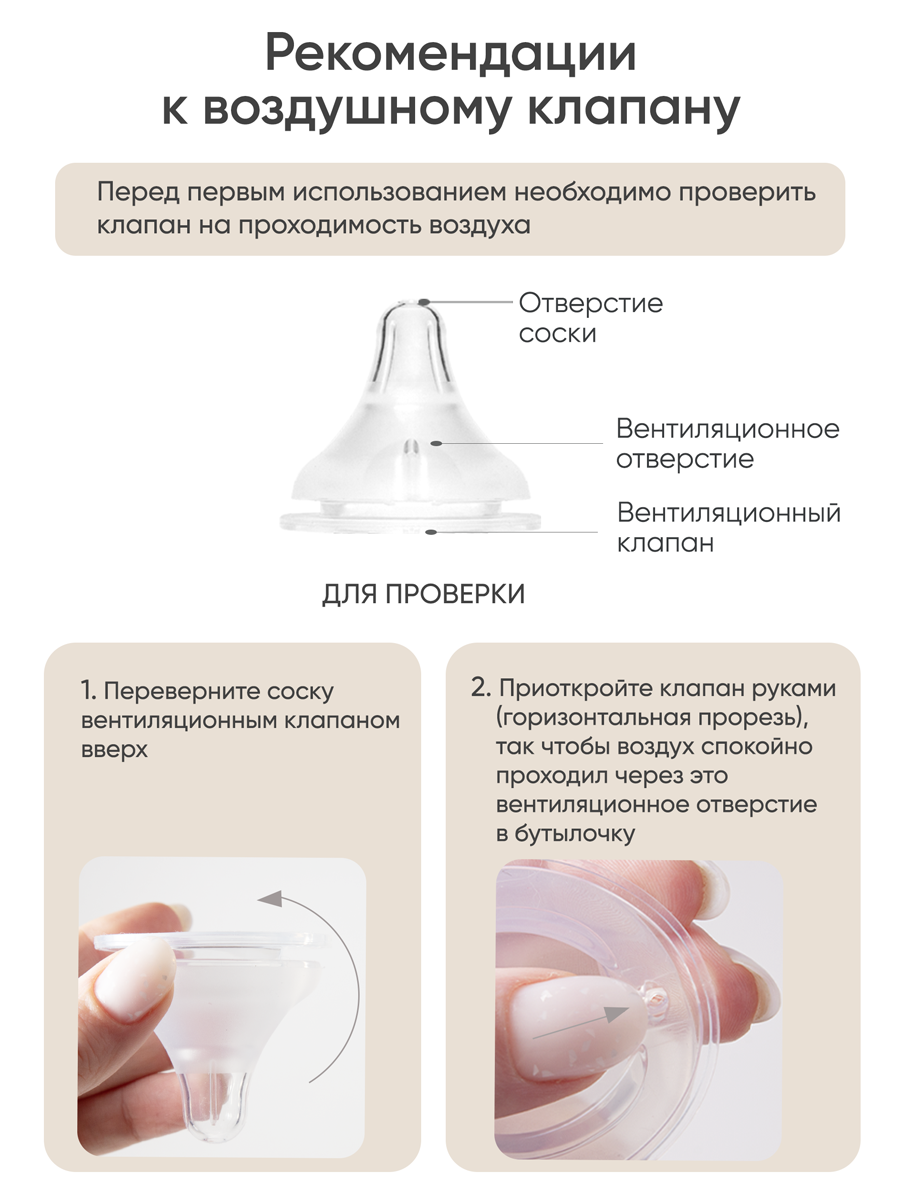 Рекомендации к воздушному клапану

Перед первым использованием необходимо проверить клапан на проходимость воздуха

Отверстие соски

Вентиляционное отверстие

Вентиляционный клапан

ДЛЯ ПРОВЕРКИ

1. Переверните соску вентиляционным клапаном вверх

2. Приоткройте клапан руками (горизонтальная прорезь), так чтобы воздух спокойно проходил через это вентиляционное отверстие в бутылочку