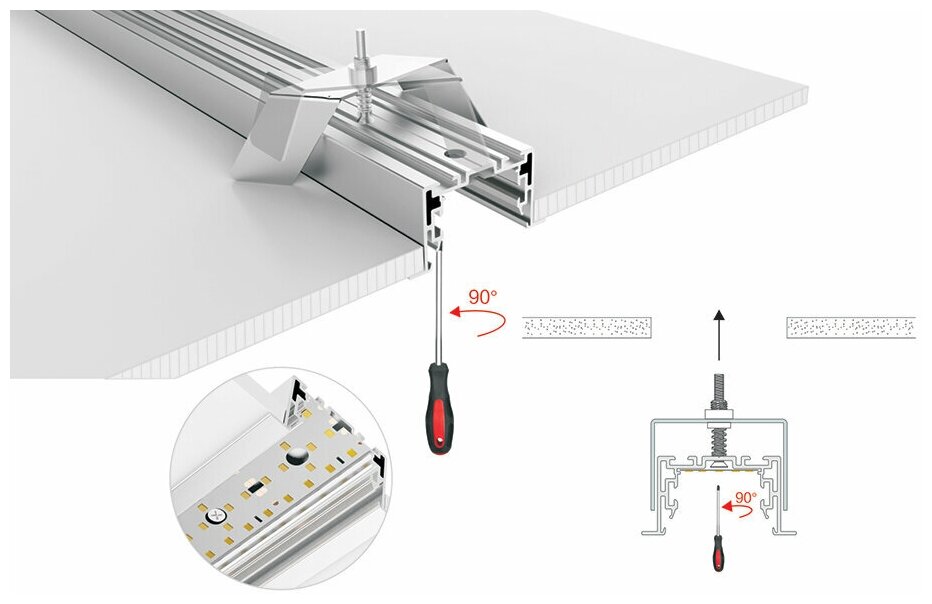 90°

90°