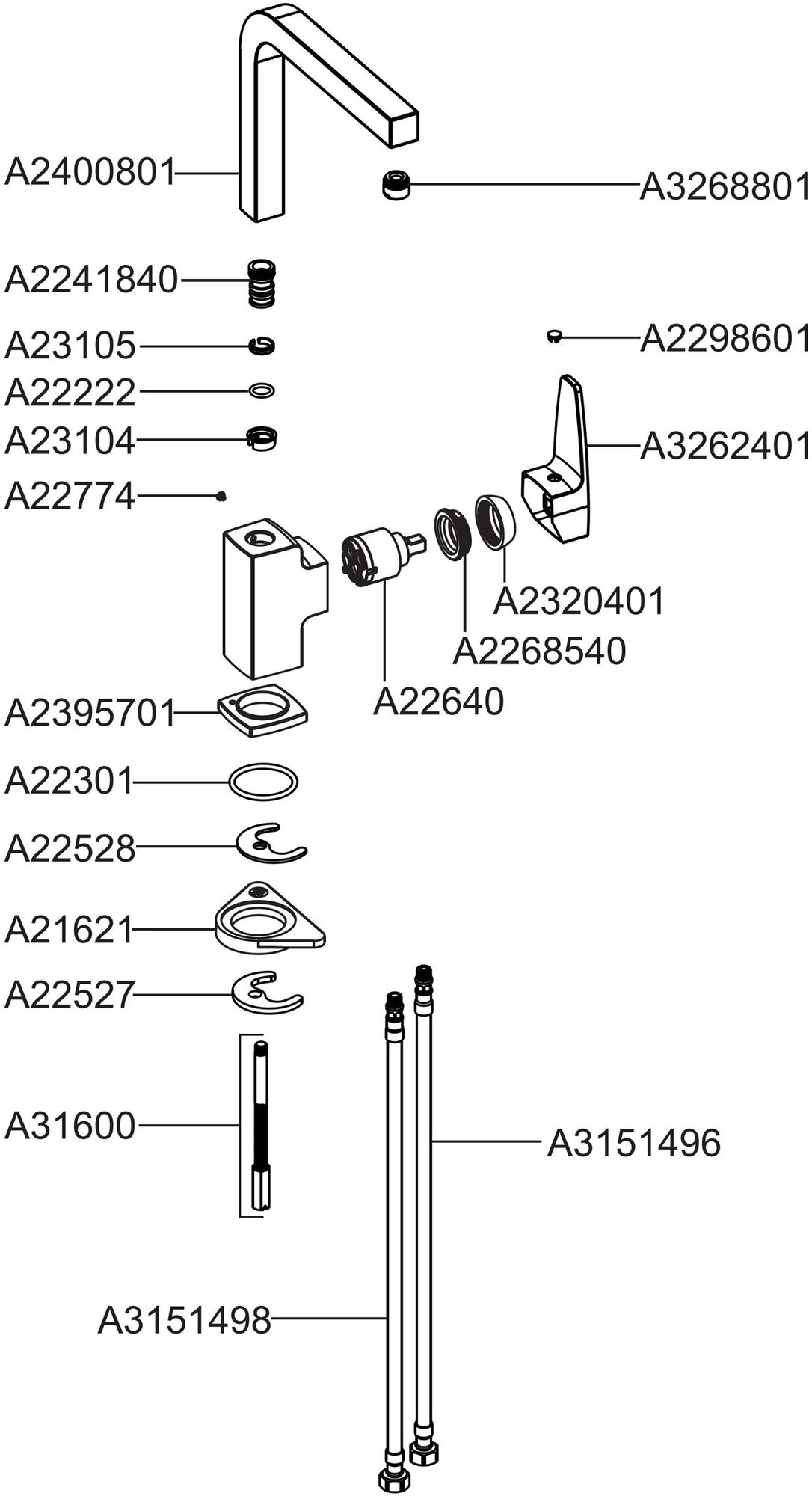 A2400801
A3268801
A2241840
A23105
A2298601
A22222
A23104
A3262401
A22774
A2320401
A2268540
A22640
A2395701
A22301
A22528
A21621
A22527
A31600
A3151496
A3151498