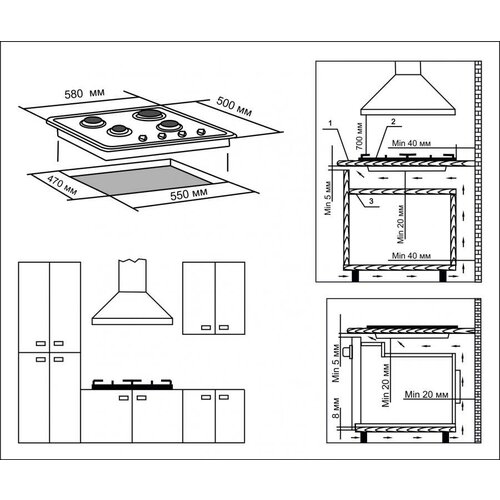 580 мм
500 мм
470 мм
550 мм

1
2
700 мм
Min 40 мм
Min 5 мм
3
Min 20 мм
Min 40 мм

Min 5 мм
Min 20 мм
Min 20 мм
8 мм