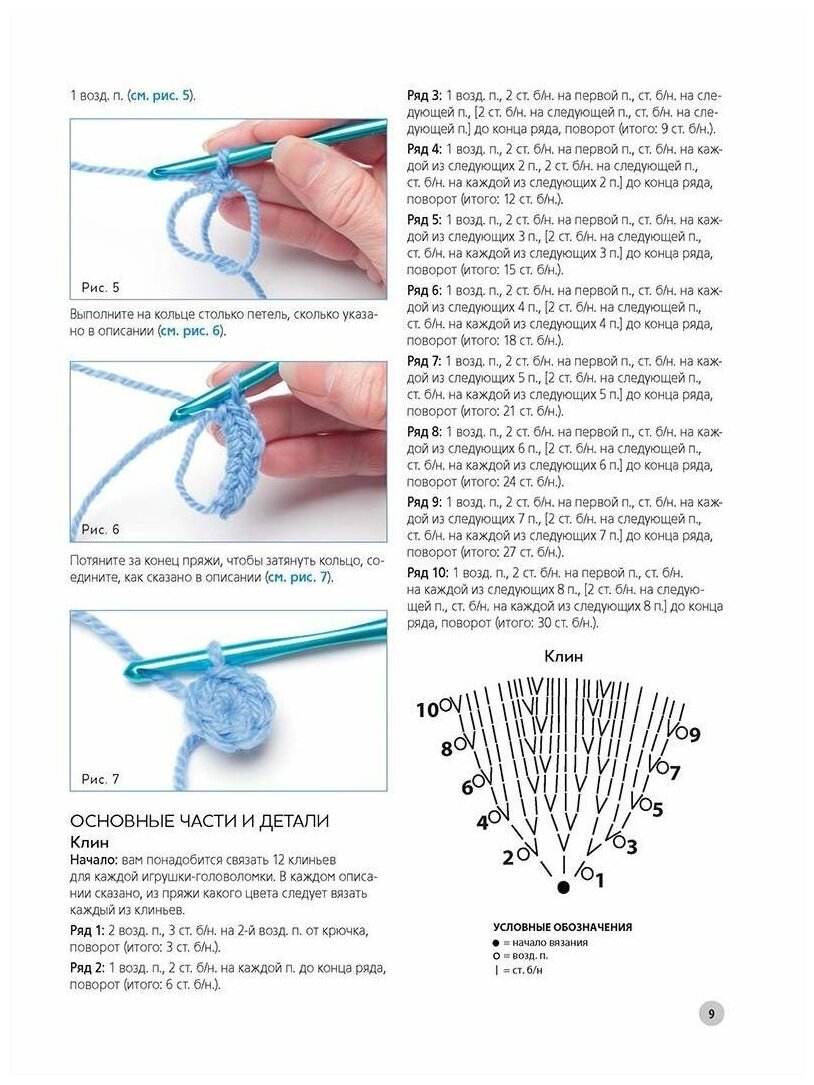 1 возд. п. (см. рис. 5).

Рис. 5

Выполните на кольце столько петель, сколько указано в описании (см. рис. 6).

Рис. 6

Потяните за конец пряжи, чтобы затянуть кольцо, соедините, как сказано в описании (см. рис. 7).

Рис. 7

ОСНОВНЫЕ ЧАСТИ И ДЕТАЛИ

Клин

Начало: вам понадобится связать 12 клиньев для каждой игрушки-головоломки. В каждом описании сказано, из пряжи какого цвета следует вязать каждый из клиньев.

Ряд 1: 2 возд. п., 3 ст. б/н. на 2-й возд. п. от крючка, поворот (итого: 3 ст. б/н.).

Ряд 2: 1 возд. п., 2 ст. б/н. на каждой п. до конца ряда, поворот (итого: 6 ст. б/н.).

Ряд 3: 1 возд. п., 2 ст. б/н. на первой п., ст. б/н. на следующей п., [2 ст. б/н. на следующей п., ст. б/н. на следующей п.] до конца ряда, поворот (итого: 9 ст. б/н.).

Ряд 4: 1 возд. п., 2 ст. б/н. на первой п., ст. б/н. на каждой из следующих 2 п., [2 ст. б/н. на следующей п., ст. б/н. на каждой из следующих 2 п.] до конца ряда, поворот (итого: 12 ст. б/н.).

Ряд 5: 1 возд. п., 2 ст. б/н. на первой п., ст. б/н. на каждой из следующих 3 п., [2 ст. б/н. на следующей п., ст. б/н. на каждой из следующих 3 п.] до конца ряда, поворот (итого: 15 ст. б/н.).

Ряд 6: 1 возд. п., 2 ст. б/н. на первой п., ст. б/н. на каждой из следующих 4 п., [2 ст. б/н. на следующей п., ст. б/н. на каждой из следующих 4 п.] до конца ряда, поворот (итого: 18 ст. б/н.).

Ряд 7: 1 возд. п., 2 ст. б/н. на первой п., ст. б/н. на каждой из следующих 5 п., [2 ст. б/н. на следующей п., ст. б/н. на каждой из следующих 5 п.] до конца ряда, поворот (итого: 21 ст. б/н.).

Ряд 8: 1 возд. п., 2 ст. б/н. на первой п., ст. б/н. на каждой из следующих 6 п., [2 ст. б/н. на следующей п., ст. б/н. на каждой из следующих 6 п.] до конца ряда, поворот (итого: 24 ст. б/н.).

Ряд 9: 1 возд. п., 2 ст. б/н. на первой п., ст. б/н. на каждой из следующих 7 п., [2 ст. б/н. на следующей п., ст. б/н. на каждой из следующих 7 п.] до конца ряда, поворот (итого: 27 ст. б/н.).

Ряд 10: 1 возд. п., 2 ст. б/н. на первой п., ст. б/н. на каждой из следующих 8 п., [2 ст. б/н. на следующей п., ст. б/н. на каждой из следующих 8 п.] до конца ряда, поворот (итого: 30 ст. б/н.).

Клин

10 9 8 7 6 5 4 3 2 1

УСЛОВНЫЕ ОБОЗНАЧЕНИЯ
● = начало вязания
○ = возд. п.
| = ст. б/н

9