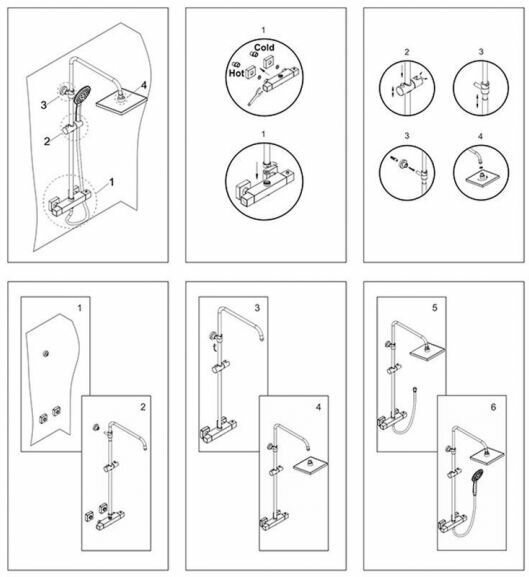 3
4
2
1

1
Cold
Hot

1

2
3
3
4

1
2

3
4

5
6