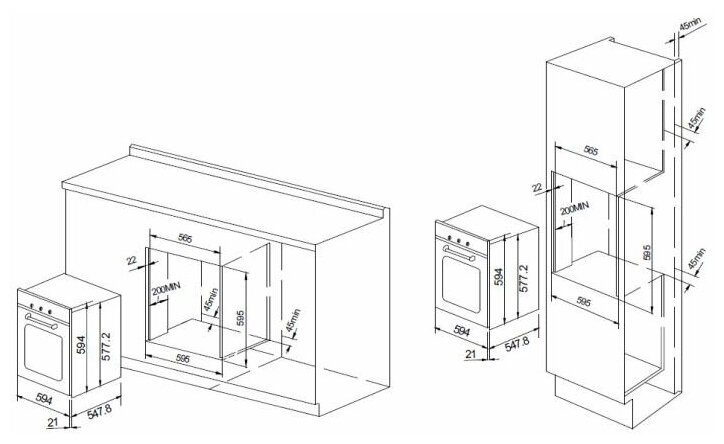 565
22
200MIN
45min
595
45min
595
594
577.2
594
21
547.8

45min
45min
565
22
200MIN
595
45min
595
594
577.2
594
21
547.8