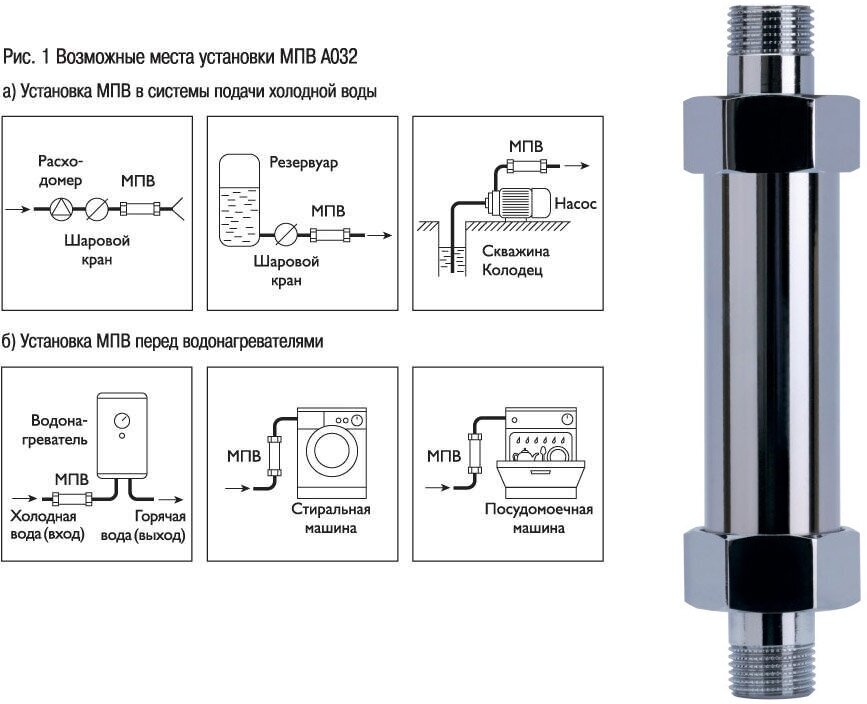 Рис. 1 Возможные места установки МПВ А032

а) Установка МПВ в системы подачи холодной воды

Расходомер
МПВ
Шаровой кран

Резервуар
МПВ
Шаровой кран

МПВ
Насос
Скважина
Колодец

б) Установка МПВ перед водонагревателями

Водонагреватель
МПВ
Холодная вода (вход)
Горячая вода (выход)

МПВ
Стиральная машина

МПВ
Посудомоечная машина