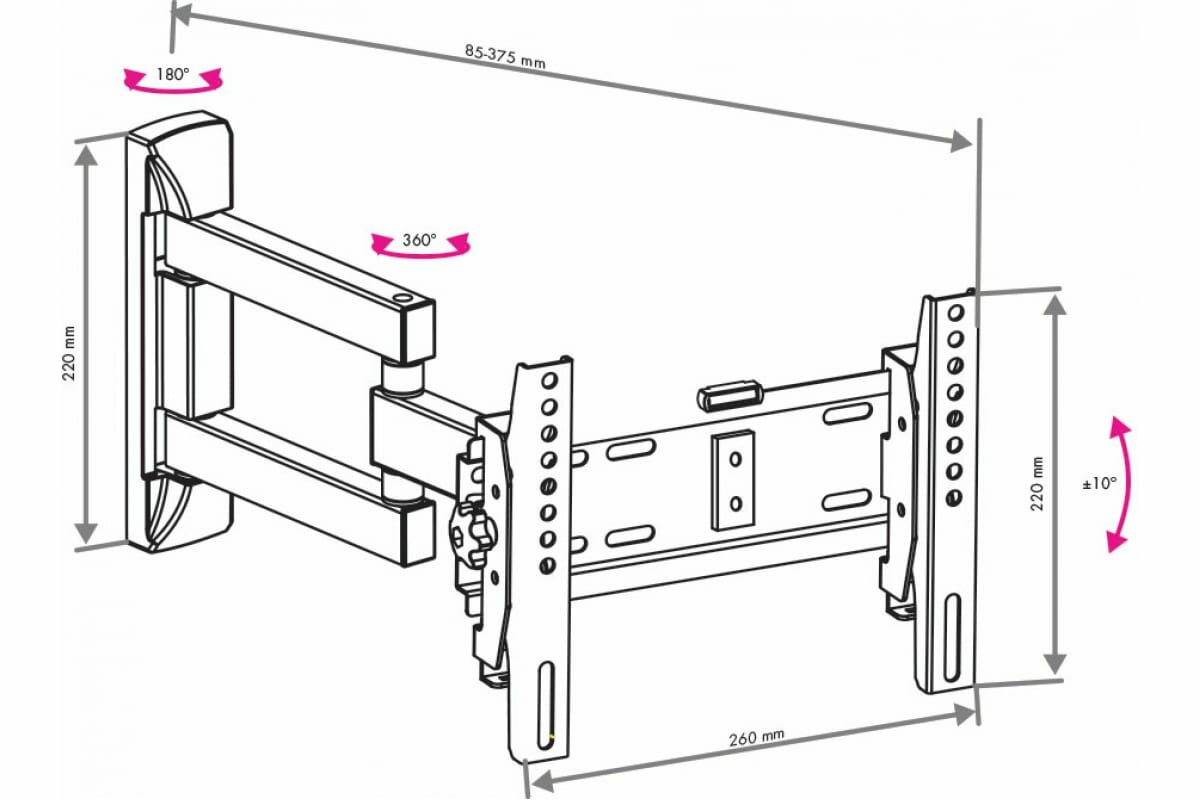 85-375 mm

180°

360°

220 mm

220 mm

±10°

260 mm