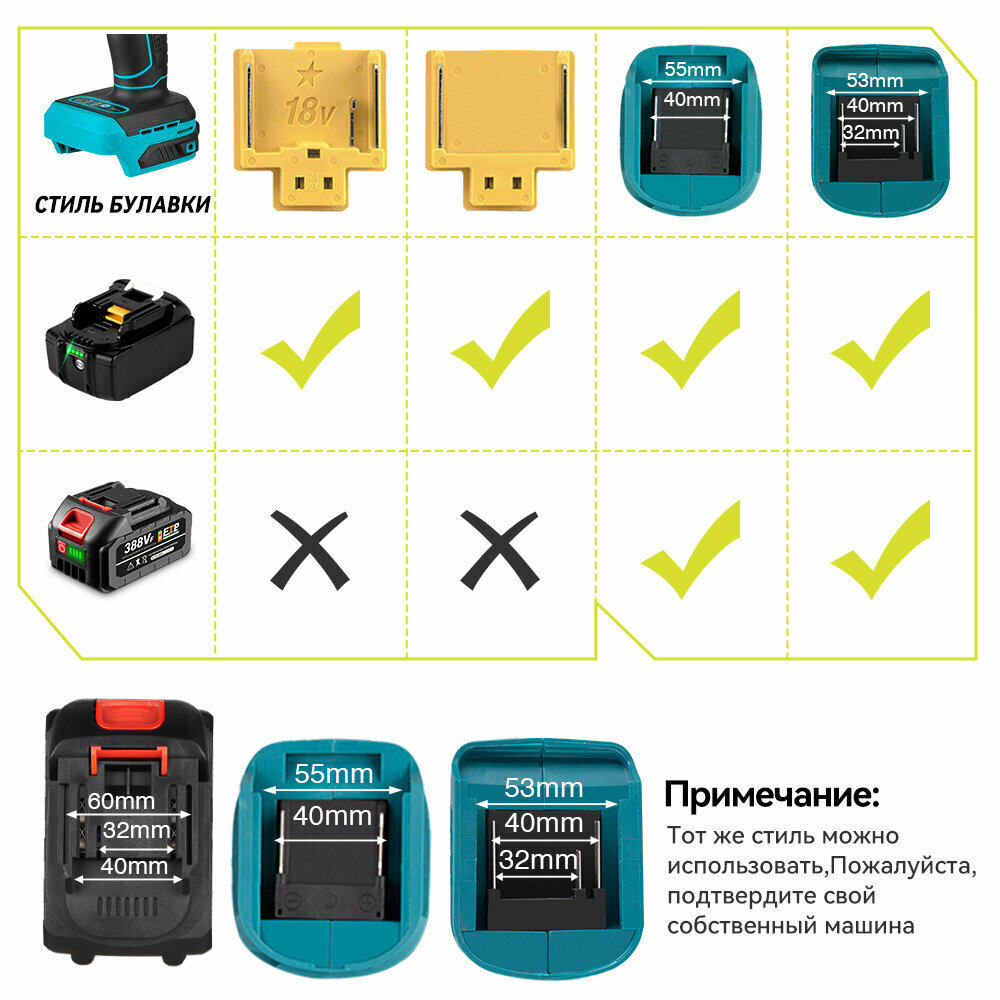 СТИЛЬ БУЛАВКИ

18v

55mm
40mm

53mm
40mm
32mm

388V ETE

60mm
32mm
40mm

55mm
40mm

53mm
40mm
32mm

Примечание:
Тот же стиль можно использовать,Пожалуйста, подтвердите свой собственный машина