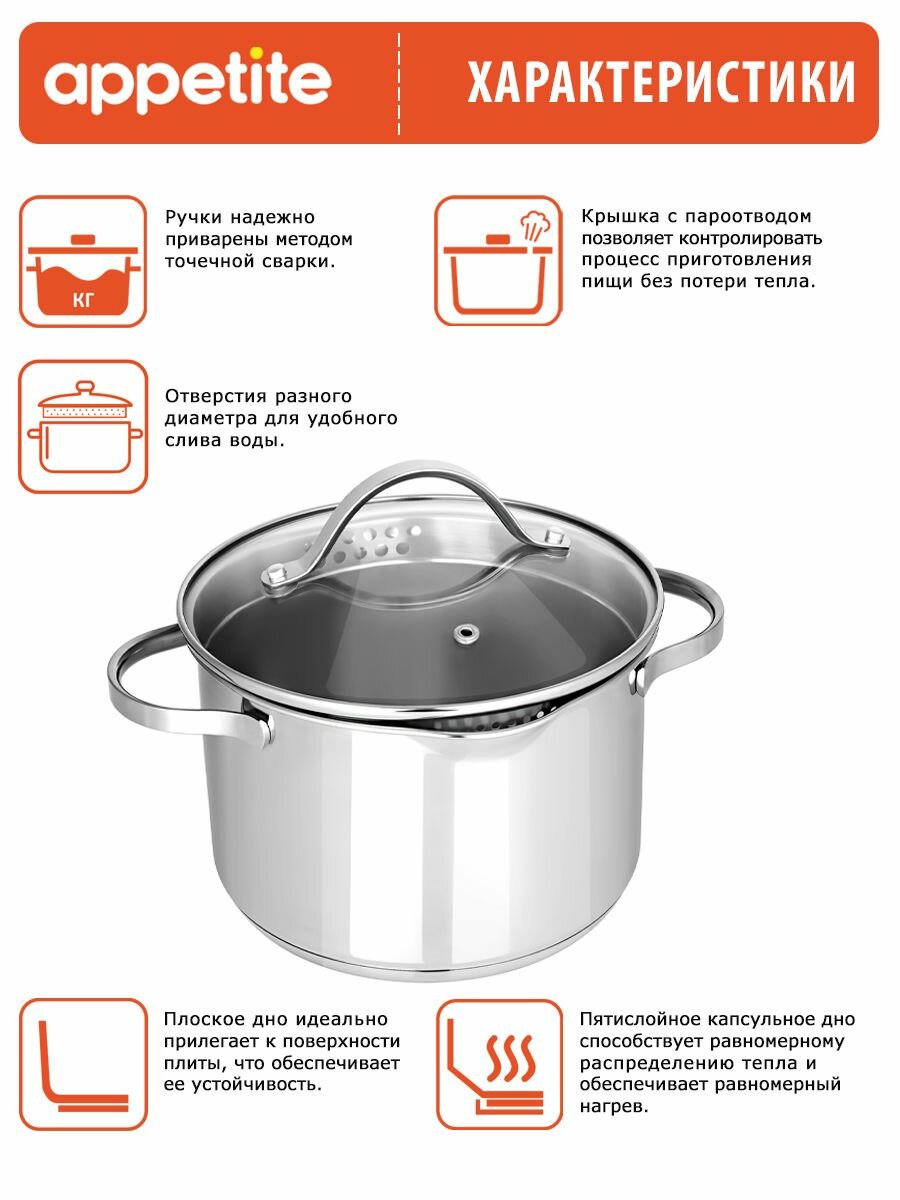 appetite

ХАРАКТЕРИСТИКИ

КГ

Ручки надежно приварены методом точечной сварки.

Крышка с пароотводом позволяет контролировать процесс приготовления пищи без потери тепла.

Отверстия разного диаметра для удобного слива воды.

Плоское дно идеально прилегает к поверхности плиты, что обеспечивает ее устойчивость.

Пятислойное капсульное дно способствует равномерному распределению тепла и обеспечивает равномерный нагрев.