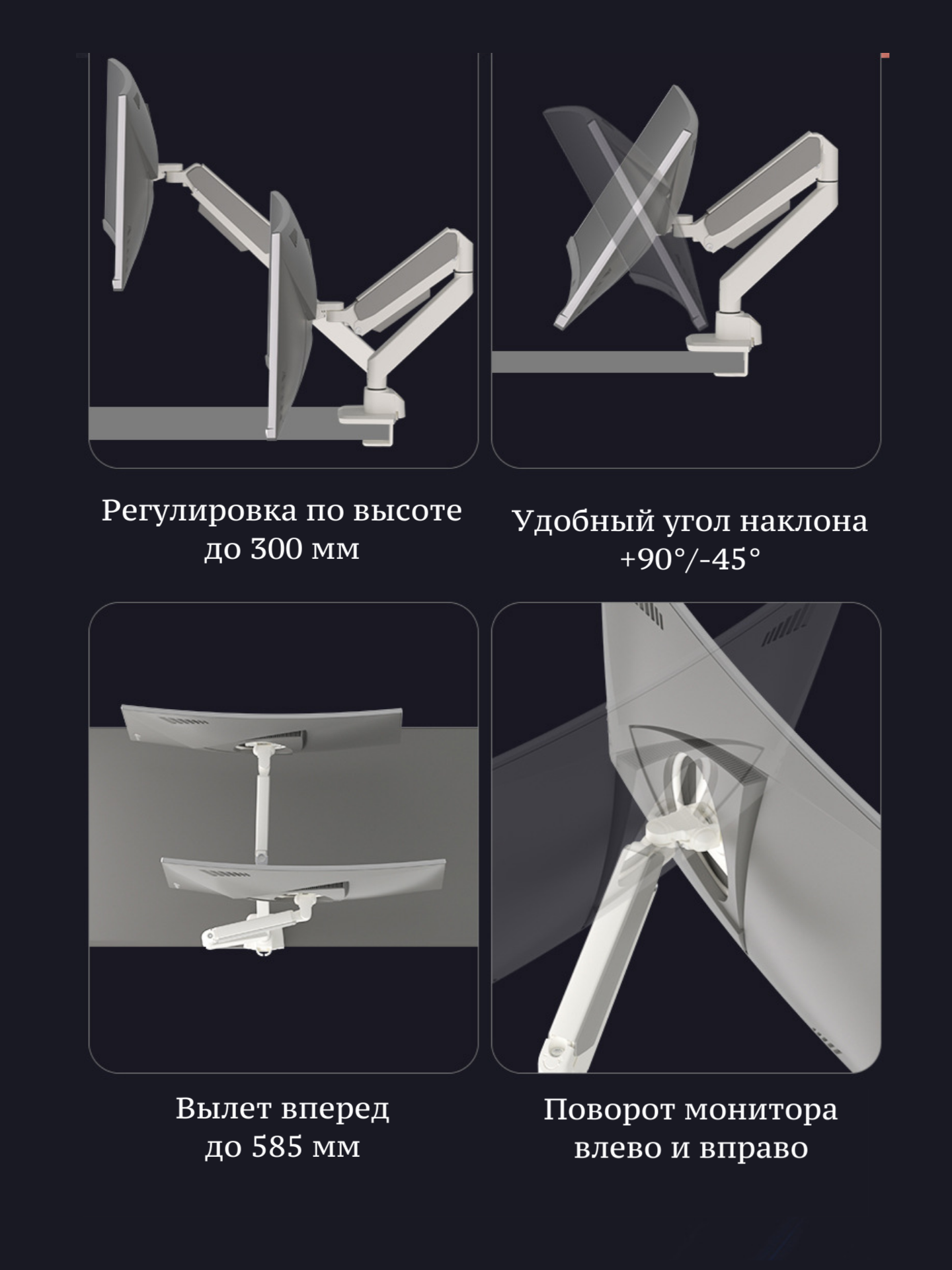 Регулировка по высоте до 300 мм

Удобный угол наклона +90°/-45°

Вылет вперед до 585 мм

Поворот монитора влево и вправо