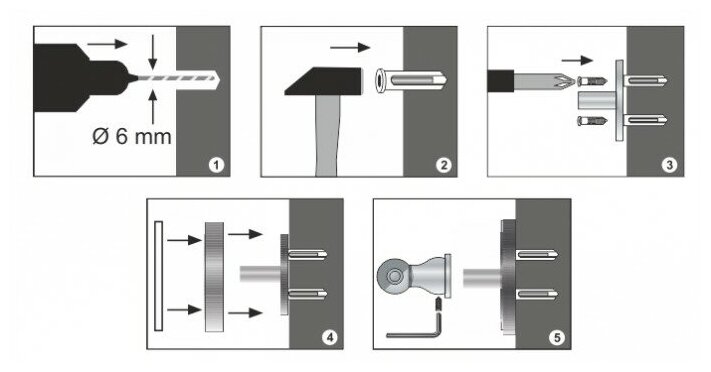 Ø 6 mm

1

2

3

4

5