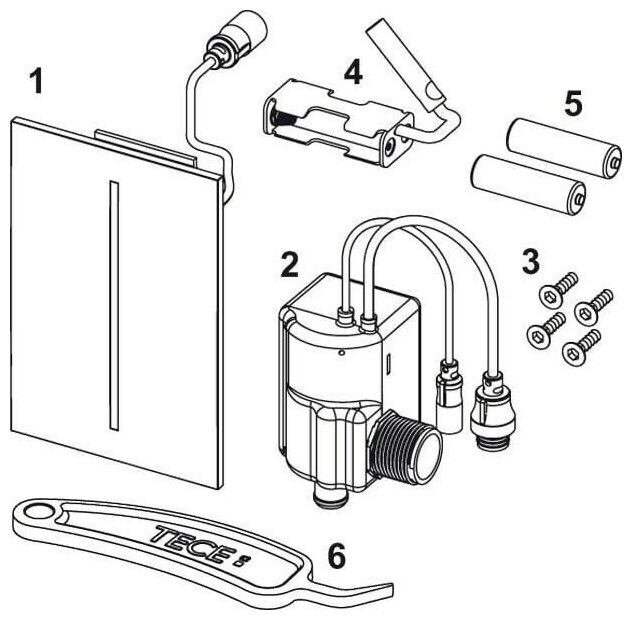 1

4

5

2

3

TECE

6