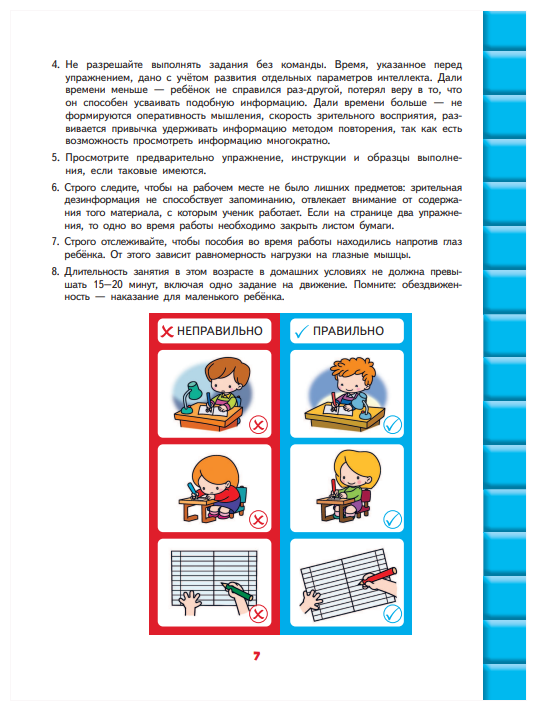 4. Не разрешайте выполнять задания без команды. Время, указанное перед упражнением, дано с учётом развития отдельных параметров интеллекта. Дали времени меньше — ребёнок не справился раз-другой, потерял веру в то, что он способен усваивать подобную информацию. Дали времени больше — не формируются оперативность мышления, скорость зрительного восприятия, развивается привычка удерживать информацию методом повторения, так как есть возможность просмотреть информацию многократно.

5. Просмотрите предварительно упражнение, инструкции и образцы выполнения, если таковые имеются.

6. Строго следите, чтобы на рабочем месте не было лишних предметов: зрительная дезинформация не способствует запоминанию, отвлекает внимание от содержания того материала, с которым ученик работает. Если на странице два упражнения, то одно во время работы необходимо закрыть листом бумаги.

7. Строго отслеживайте, чтобы пособия во время работы находились напротив глаз ребёнка. От этого зависит равномерность нагрузки на глазные мышцы.

8. Длительность занятия в этом возрасте в домашних условиях не должна превышать 15—20 минут, включая одно задание на движение. Помните: обездвиженность — наказание для маленького ребёнка.

НЕПРАВИЛЬНО

ПРАВИЛЬНО

7