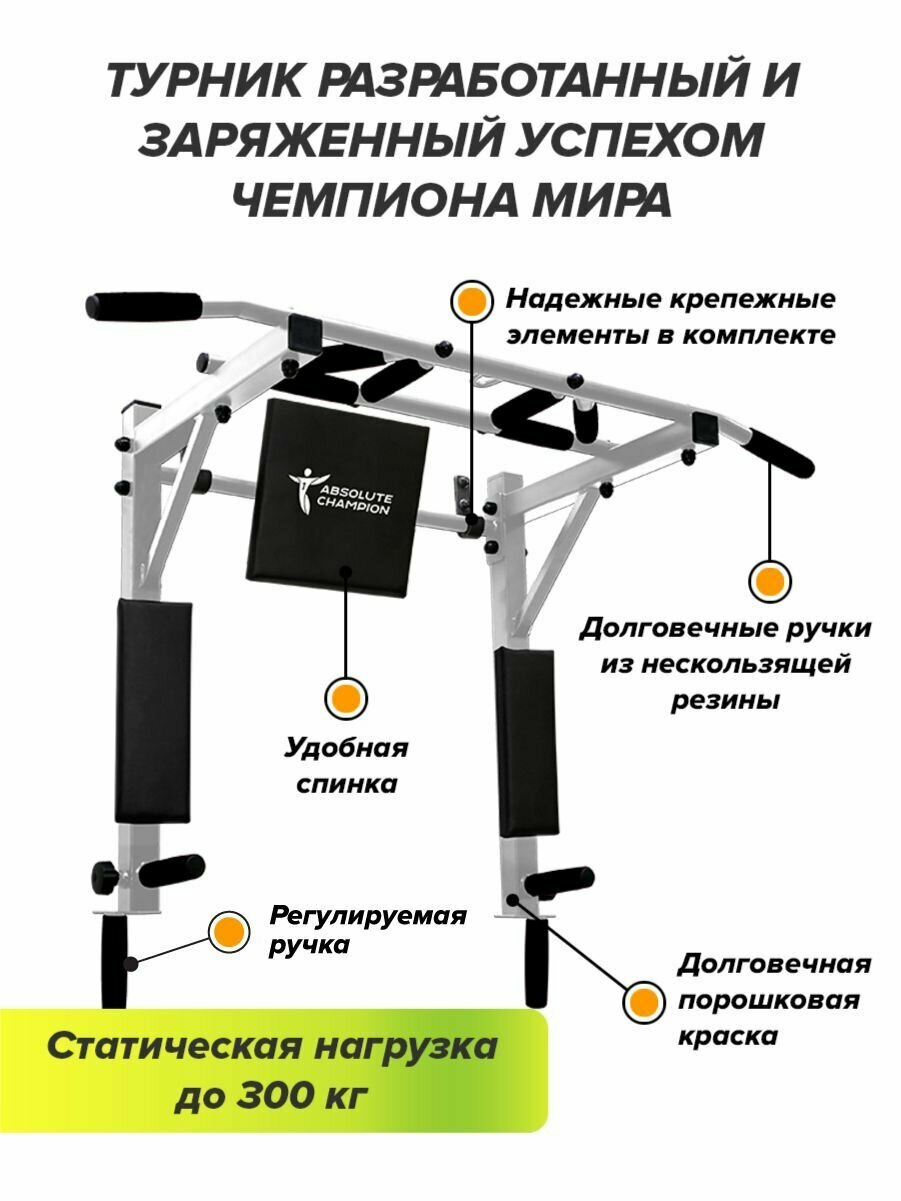 ТУРНИК РАЗРАБОТАННЫЙ И ЗАРЯЖЕННЫЙ УСПЕХОМ ЧЕМПИОНА МИРА

Надежные крепежные элементы в комплекте

ABSOLUTE CHAMPION

Долговечные ручки из нескользящей резины

Удобная спинка

Регулируемая ручка

Долговечная порошковая краска

Статическая нагрузка до 300 кг