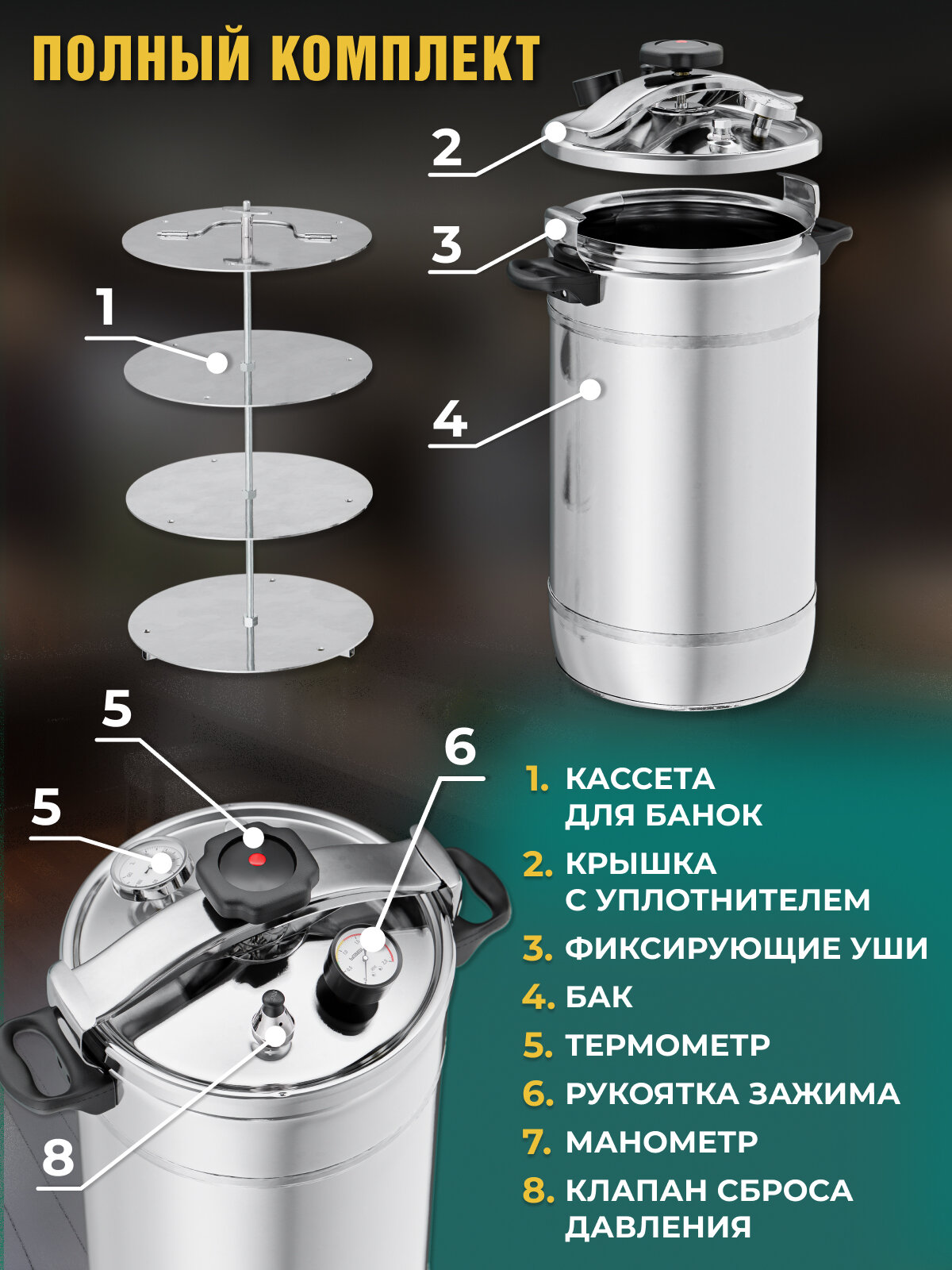 ПОЛНЫЙ КОМПЛЕКТ

2

3

1

4

5

5

6

8

1. КАССЕТА ДЛЯ БАНОК
2. КРЫШКА С УПЛОТНИТЕЛЕМ
3. ФИКСИРУЮЩИЕ УШИ
4. БАК
5. ТЕРМОМЕТР
6. РУКОЯТКА ЗАЖИМА
7. МАНОМЕТР
8. КЛАПАН СБРОСА ДАВЛЕНИЯ