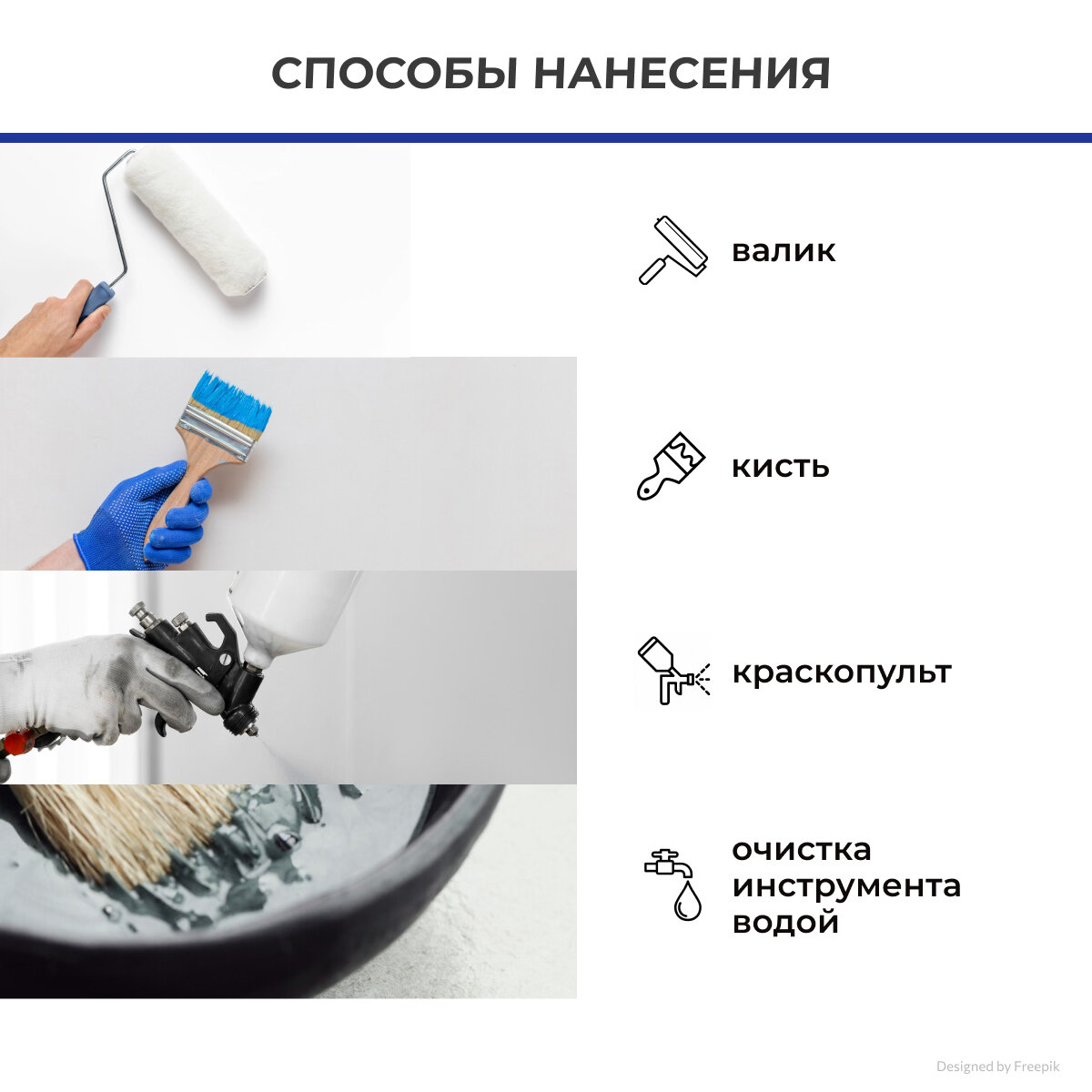 СПОСОБЫ НАНЕСЕНИЯ

валик

кисть

краскопульт

очистка инструмента водой

Designed by Freepik