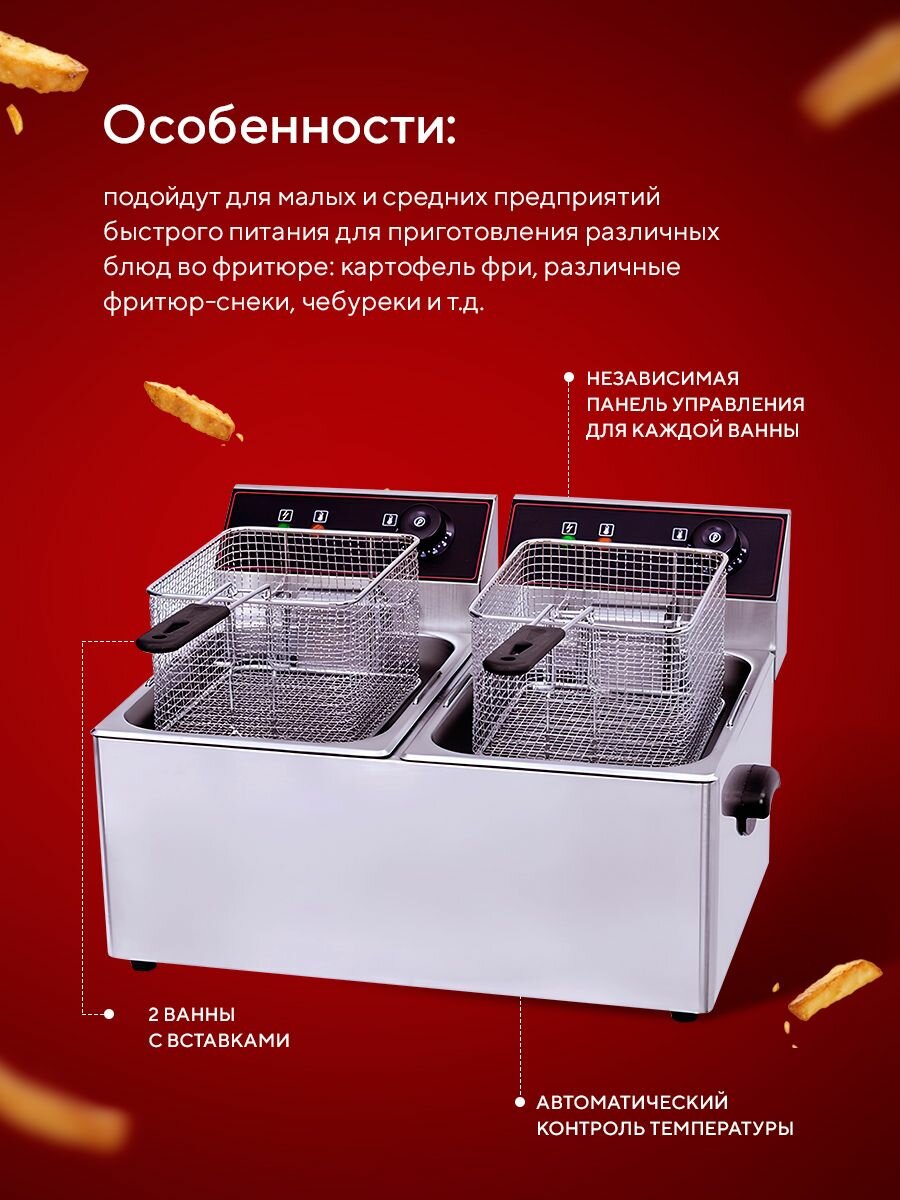 Особенности:

подойдут для малых и средних предприятий быстрого питания для приготовления различных блюд во фритюре: картофель фри, различные фритюр-снеки, чебуреки и т.д.

НЕЗАВИСИМАЯ ПАНЕЛЬ УПРАВЛЕНИЯ ДЛЯ КАЖДОЙ ВАННЫ

2 ВАННЫ С ВСТАВКАМИ

АВТОМАТИЧЕСКИЙ КОНТРОЛЬ ТЕМПЕРАТУРЫ