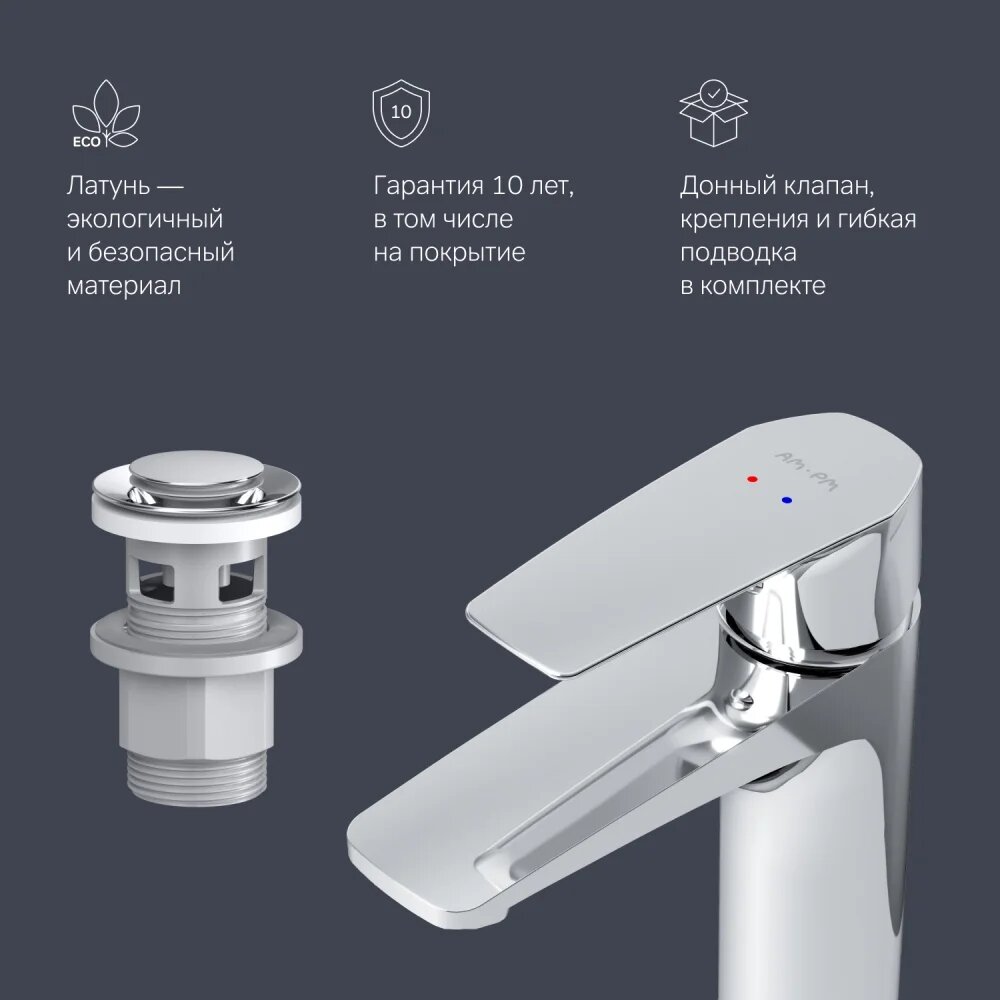 ECO

Латунь — экологичный и безопасный материал

10

Гарантия 10 лет, в том числе на покрытие

Донный клапан, крепления и гибкая подводка в комплекте

AM·PM