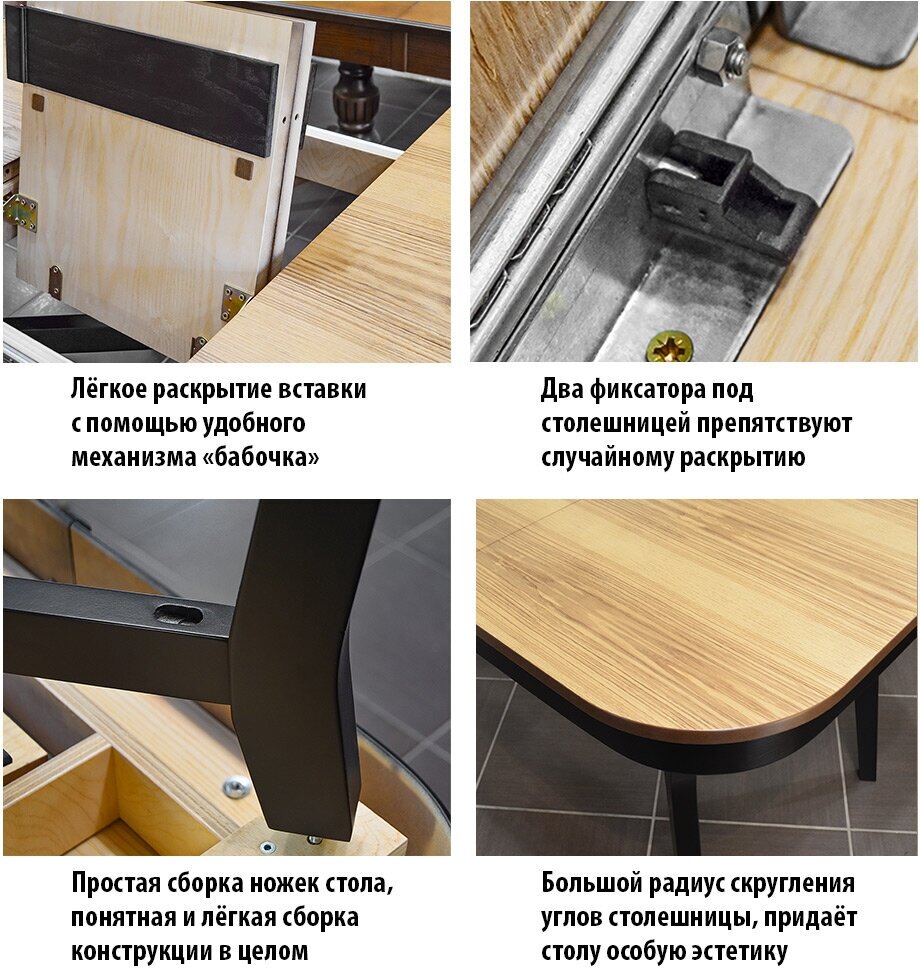 Лёгкое раскрытие вставки с помощью удобного механизма «бабочка»

Два фиксатора под столешницей препятствуют случайному раскрытию

Простая сборка ножек стола, понятная и лёгкая сборка конструкции в целом

Большой радиус скругления углов столешницы, придаёт столу особую эстетику