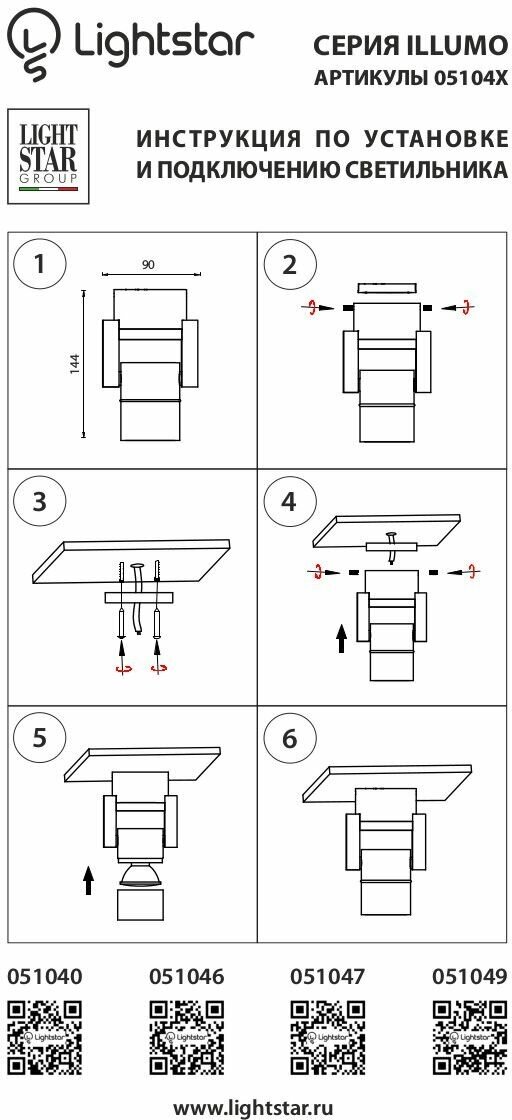 Lightstar

СЕРИЯ ILLUMO
АРТИКУЛЫ 05104X

LIGHT STAR GROUP

ИНСТРУКЦИЯ ПО УСТАНОВКЕ И ПОДКЛЮЧЕНИЮ СВЕТИЛЬНИКА

1
90
144

2

3

4

5

6

051040
051046
051047
051049

Lightstar
Lightstar
Lightstar
Lightstar

www.lightstar.ru