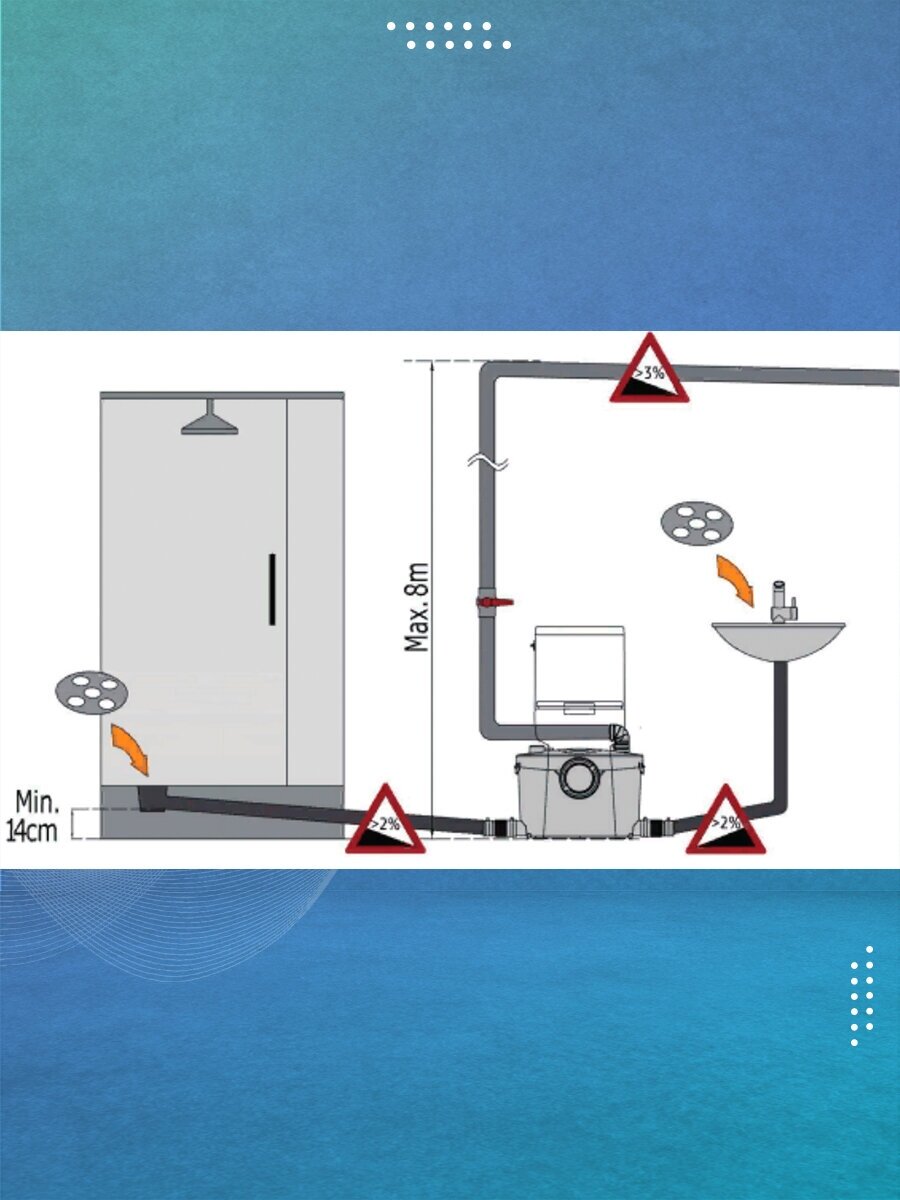 >3%

Max. 8m

Min.
14cm

>2%

>2%