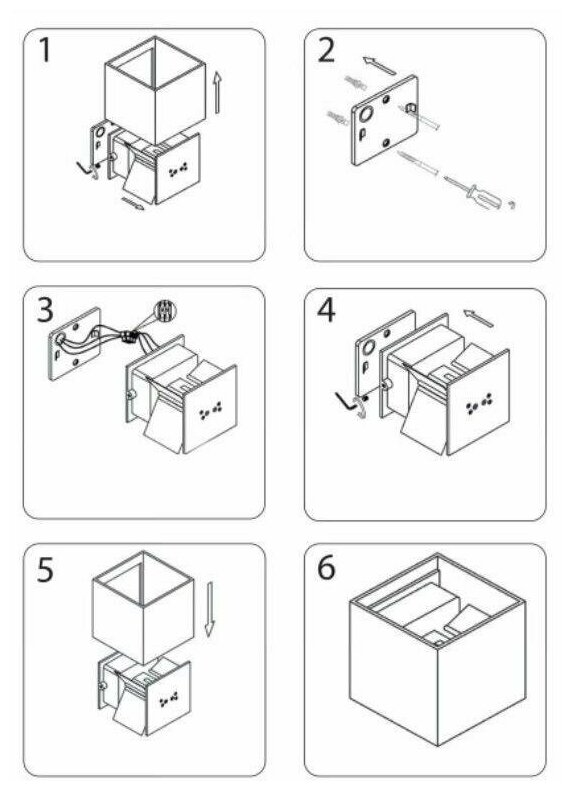 1

2

3

4

5

6