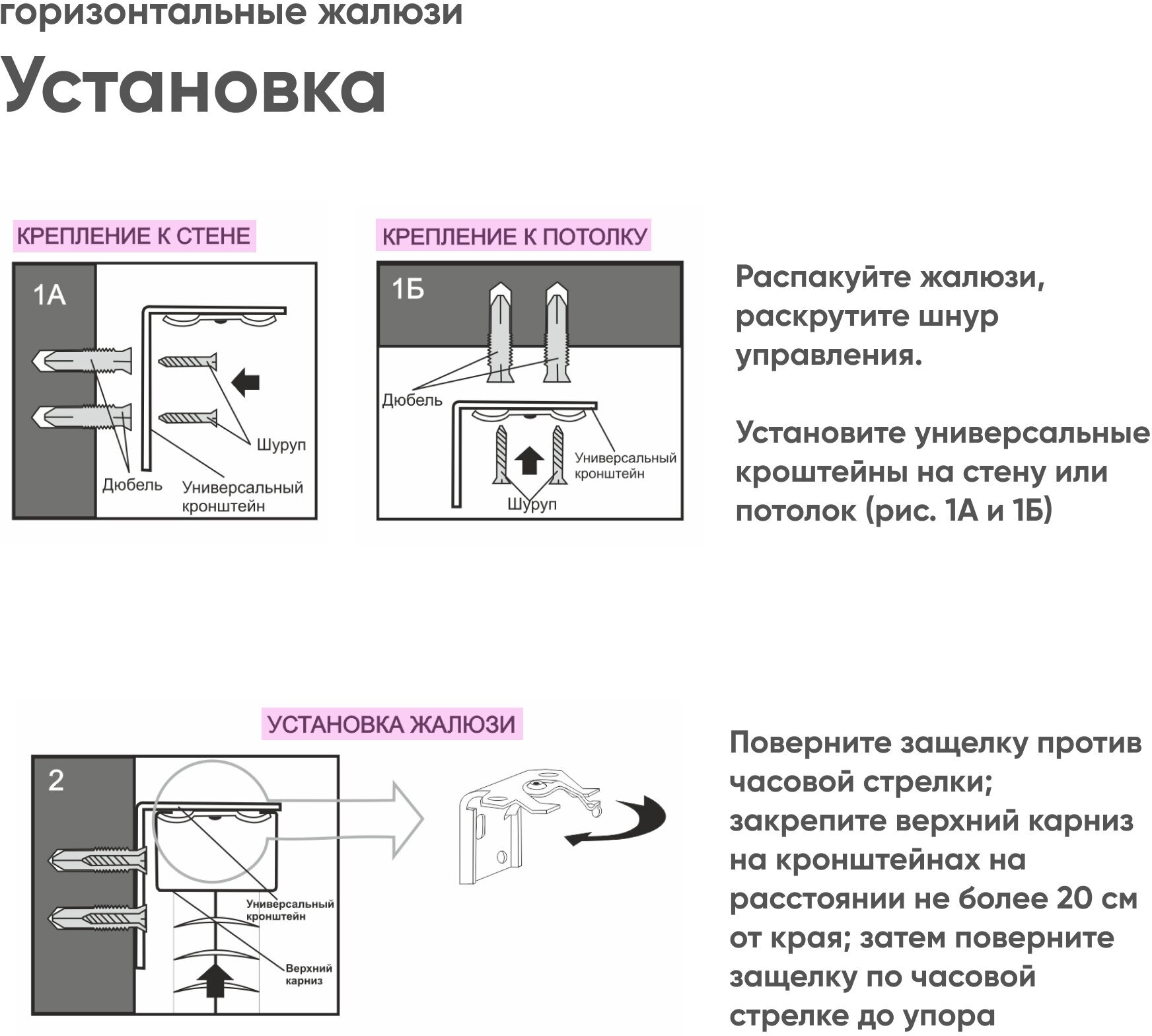 горизонтальные жалюзи

Установка

КРЕПЛЕНИЕ К СТЕНЕ

1А

Шуруп

Дюбель

Универсальный кронштейн

КРЕПЛЕНИЕ К ПОТОЛКУ

1Б

Дюбель

Универсальный кронштейн

Шуруп

Распакуйте жалюзи, раскрутите шнур управления.

Установите универсальные кроштейны на стену или потолок (рис. 1А и 1Б)

УСТАНОВКА ЖАЛЮЗИ

2

Универсальный кронштейн

Верхний карниз

Поверните защелку против часовой стрелки; закрепите верхний карниз на кронштейнах на расстоянии не более 20 см от края; затем поверните защелку по часовой стрелке до упора