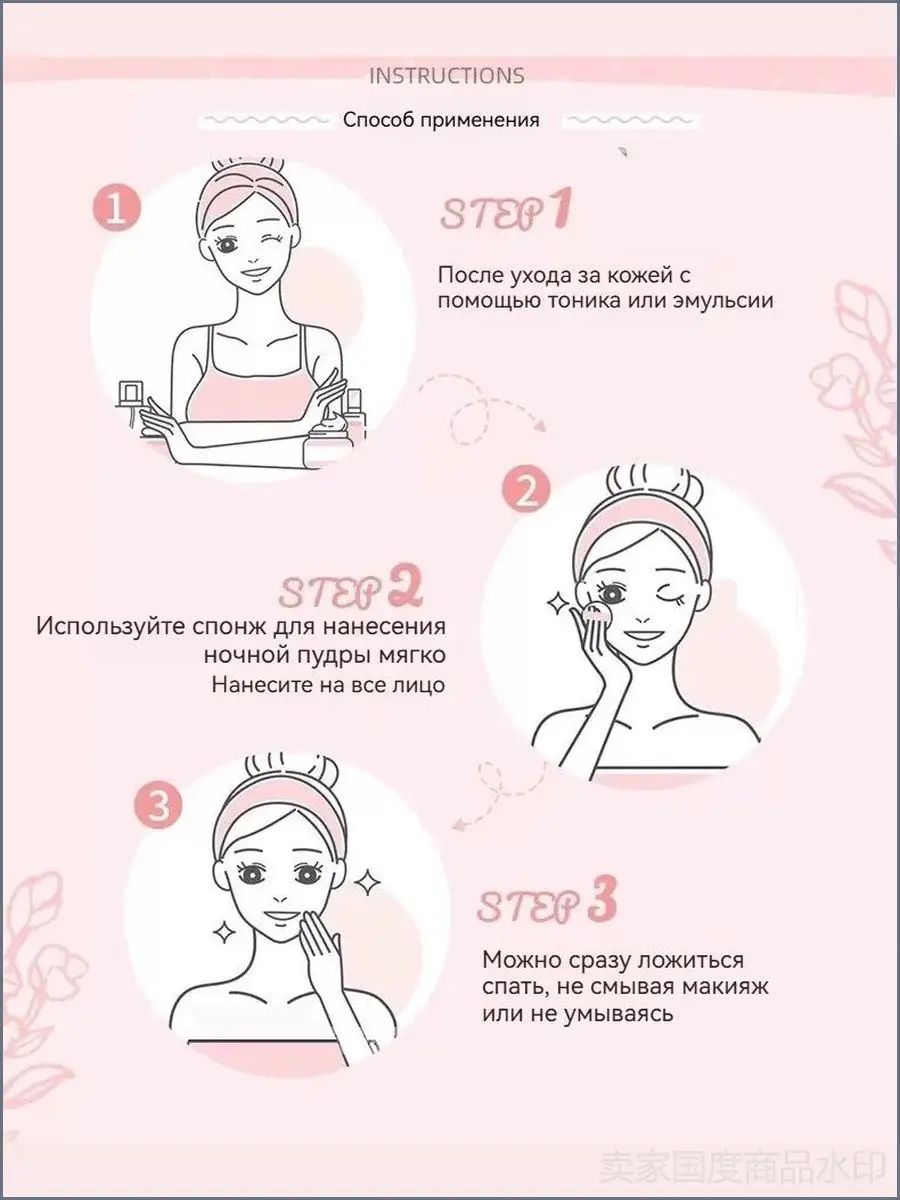 INSTRUCTIONS

Способ применения

1

STEP 1

После ухода за кожей с помощью тоника или эмульсии

2

STEP 2

Используйте спонж для нанесения ночной пудры мягко
Нанесите на все лицо

3

STEP 3

Можно сразу ложиться спать, не смывая макияж или не умываясь

卖家国度商品水印