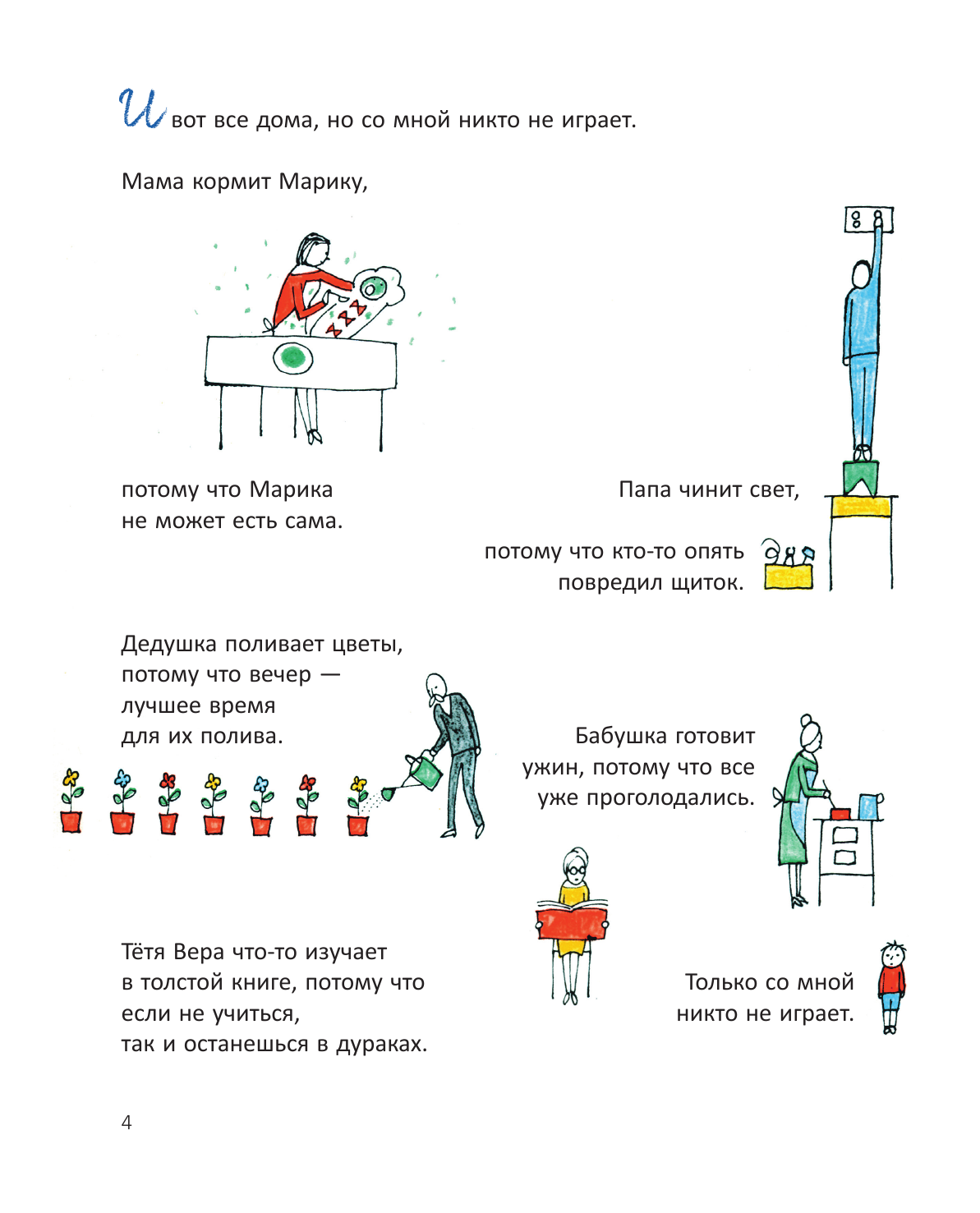 И вот все дома, но со мной никто не играет.

Мама кормит Марику,

потому что Марика не может есть сама.

Папа чинит свет,

потому что кто-то опять повредил щиток.

Дедушка поливает цветы, потому что вечер — лучшее время для их полива.

Бабушка готовит ужин, потому что все уже проголодались.

Тётя Вера что-то изучает в толстой книге, потому что если не учиться, так и останешься в дураках.

Только со мной никто не играет.

4