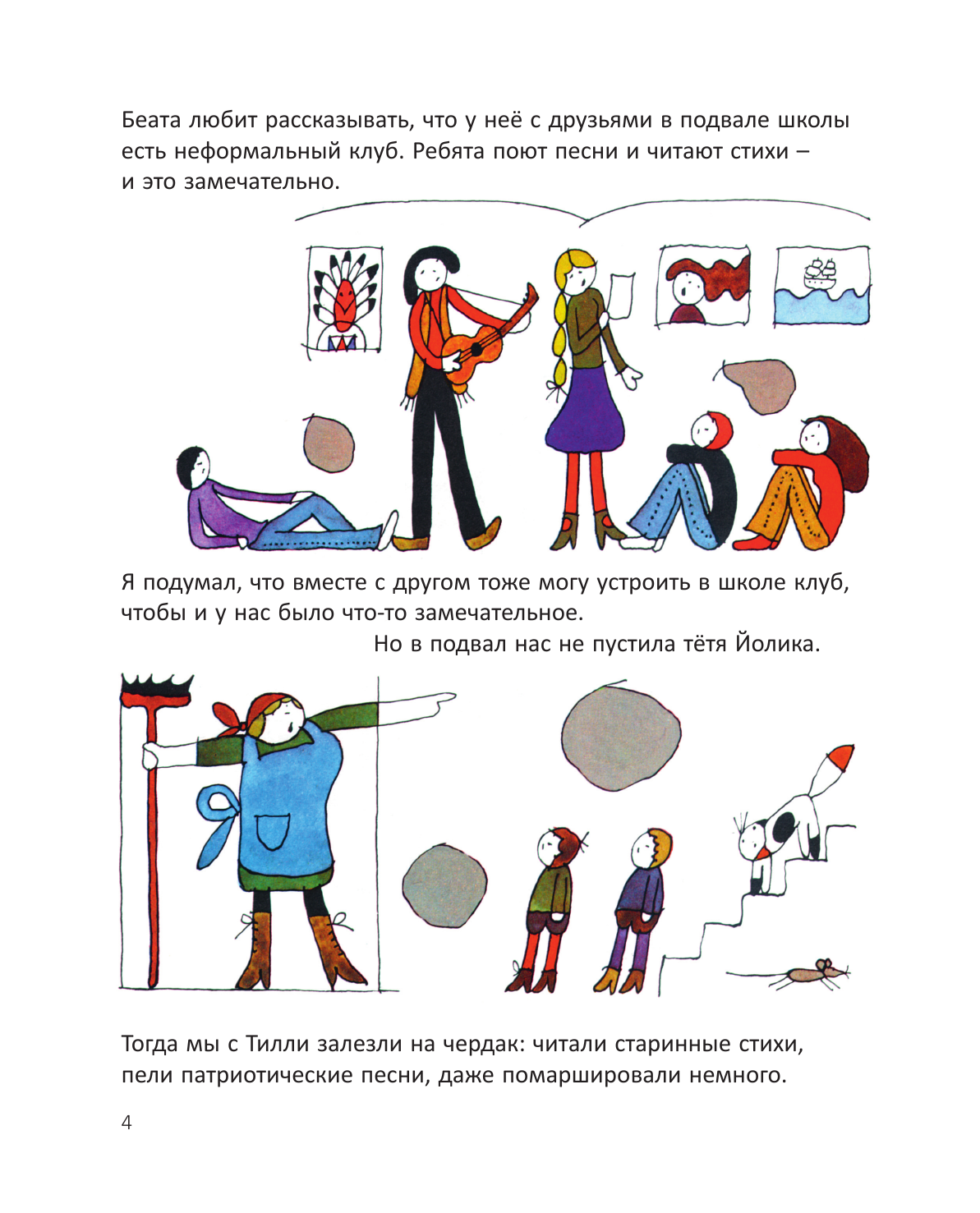 Беата любит рассказывать, что у неё с друзьями в подвале школы есть неформальный клуб. Ребята поют песни и читают стихи – и это замечательно.

Я подумал, что вместе с другом тоже могу устроить в школе клуб, чтобы и у нас было что-то замечательное.
Но в подвал нас не пустила тётя Йолика.

Тогда мы с Тилли залезли на чердак: читали старинные стихи, пели патриотические песни, даже помаршировали немного.

4