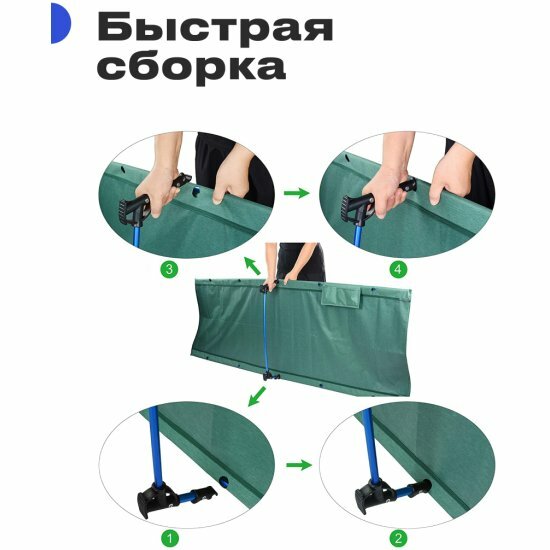 Быстрая сборка

3

4

1

2