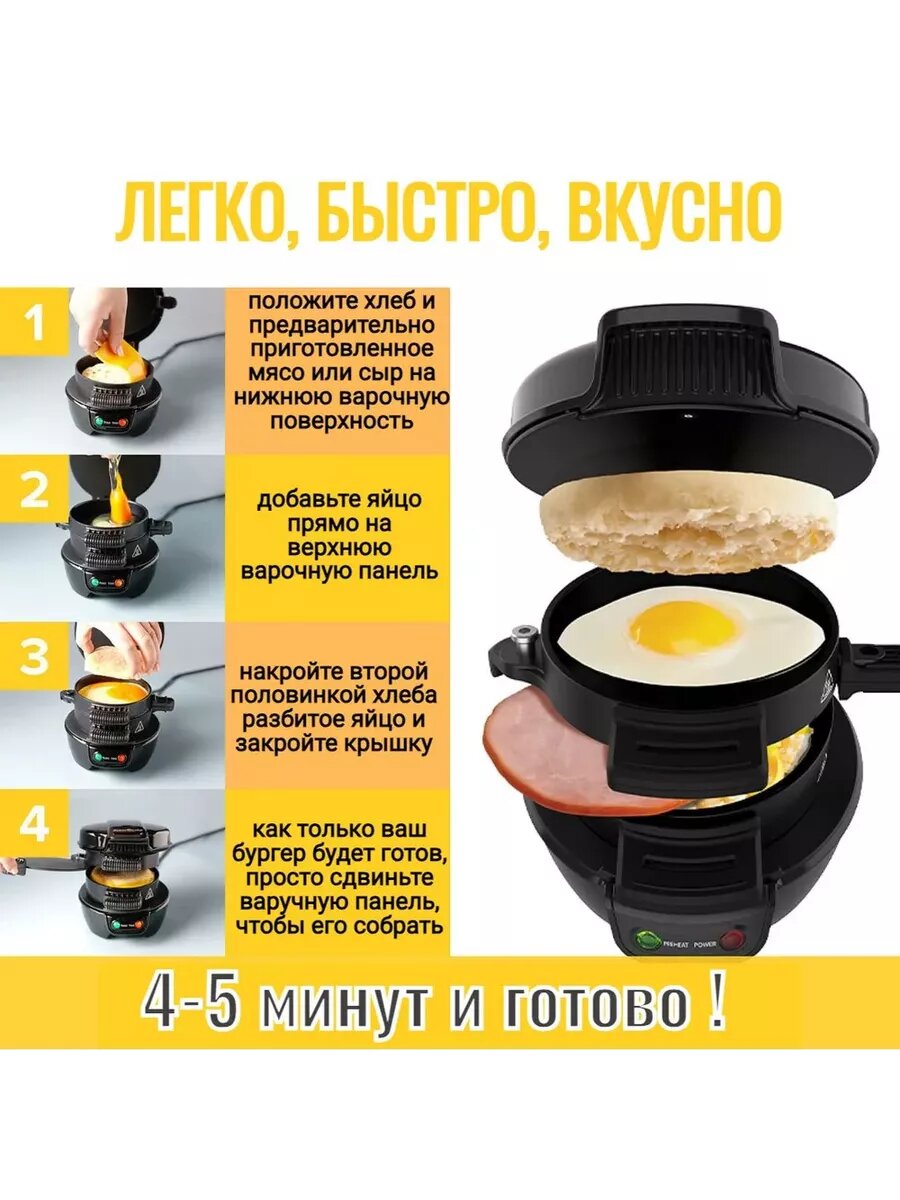 ЛЕГКО, БЫСТРО, ВКУСНО

1
положите хлеб и предварительно приготовленное мясо или сыр на нижнюю варочную поверхность

2
добавьте яйцо прямо на верхнюю варочную панель

3
накройте второй половинкой хлеба разбитое яйцо и закройте крышку

4
как только ваш бургер будет готов, просто сдвиньте варучную панель, чтобы его собрать

PREHEAT POWER

4-5 минут и готово !