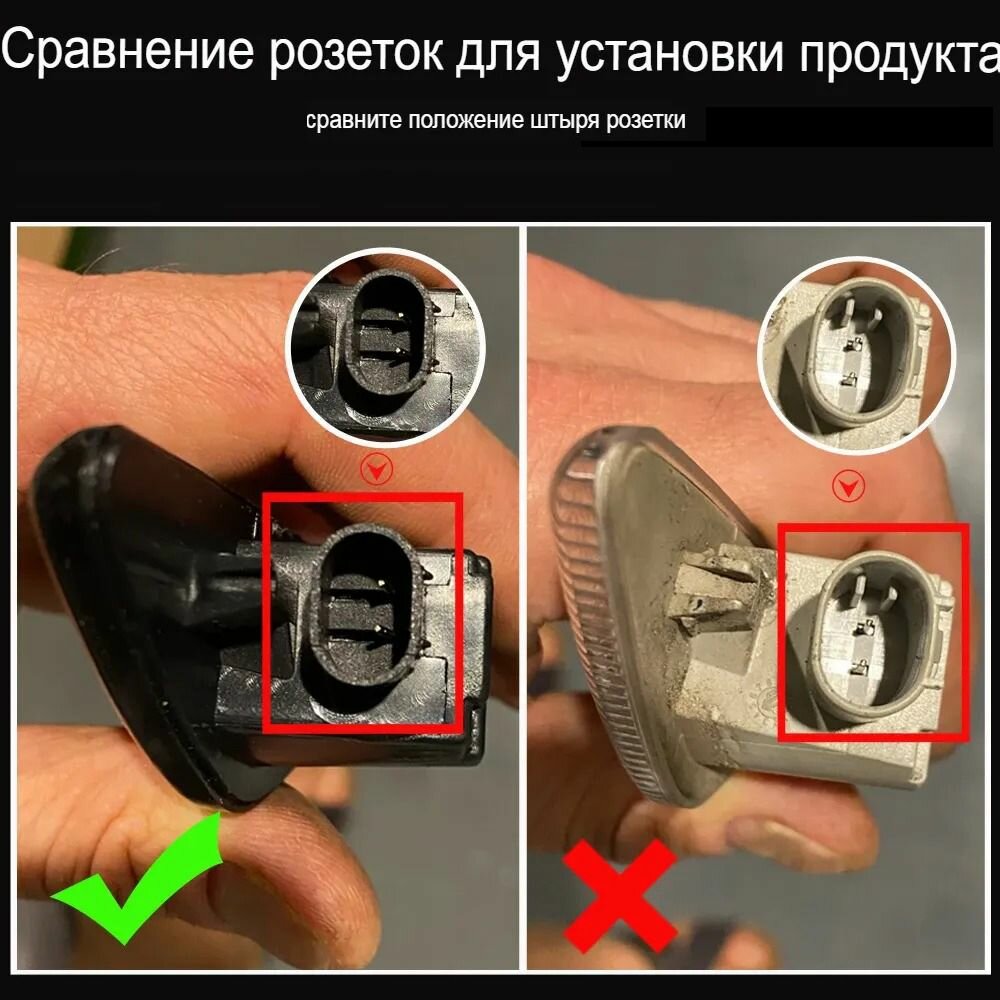 Сравнение розеток для установки продукта

сравните положение штыря розетки