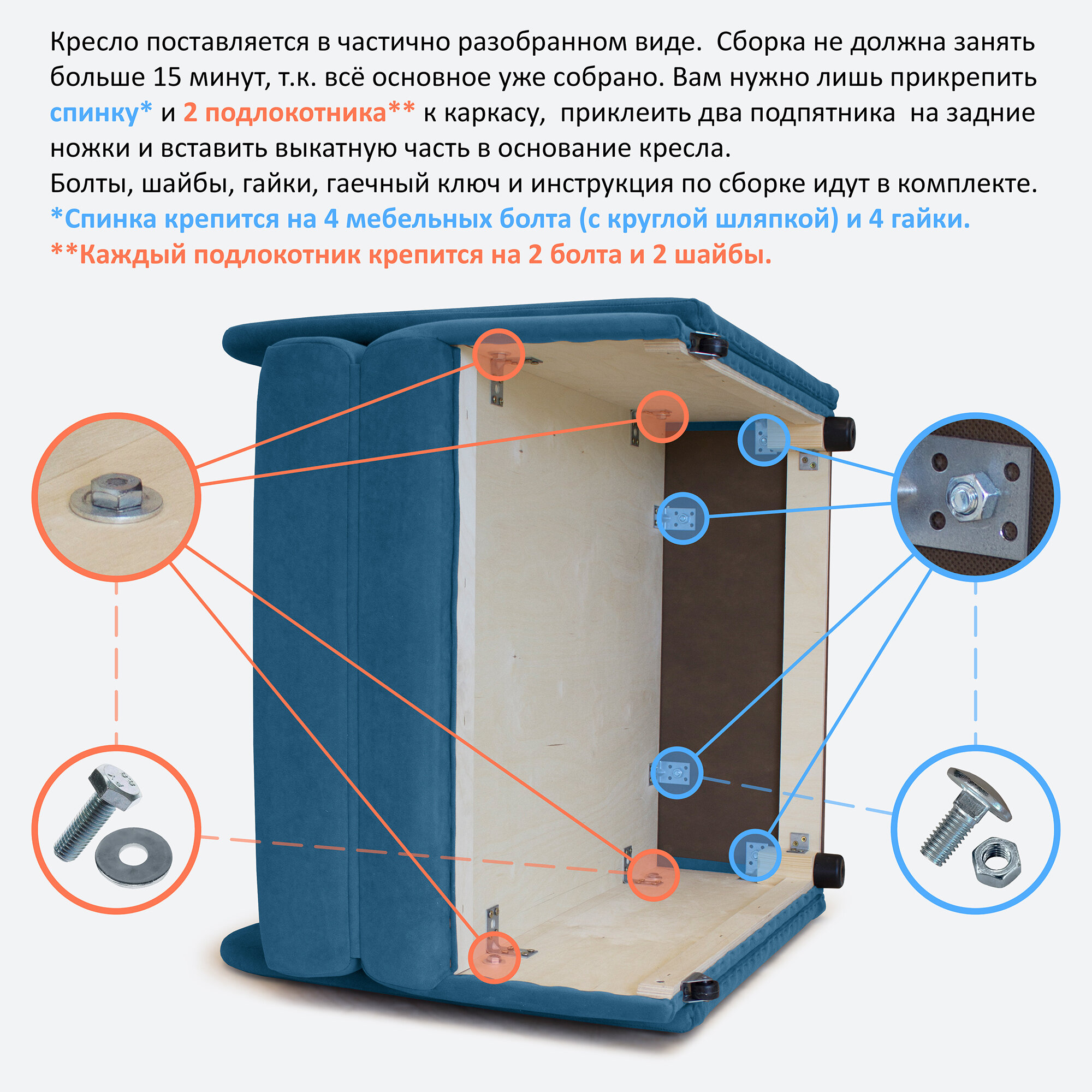 Кресло поставляется в частично разобранном виде. Сборка не должна занять больше 15 минут, т.к. всё основное уже собрано. Вам нужно лишь прикрепить спинку* и 2 подлокотника** к каркасу, приклеить два подпятника на задние ножки и вставить выкатную часть в основание кресла.
Болты, шайбы, гайки, гаечный ключ и инструкция по сборке идут в комплекте.
*Спинка крепится на 4 мебельных болта (с круглой шляпкой) и 4 гайки.
**Каждый подлокотник крепится на 2 болта и 2 шайбы.