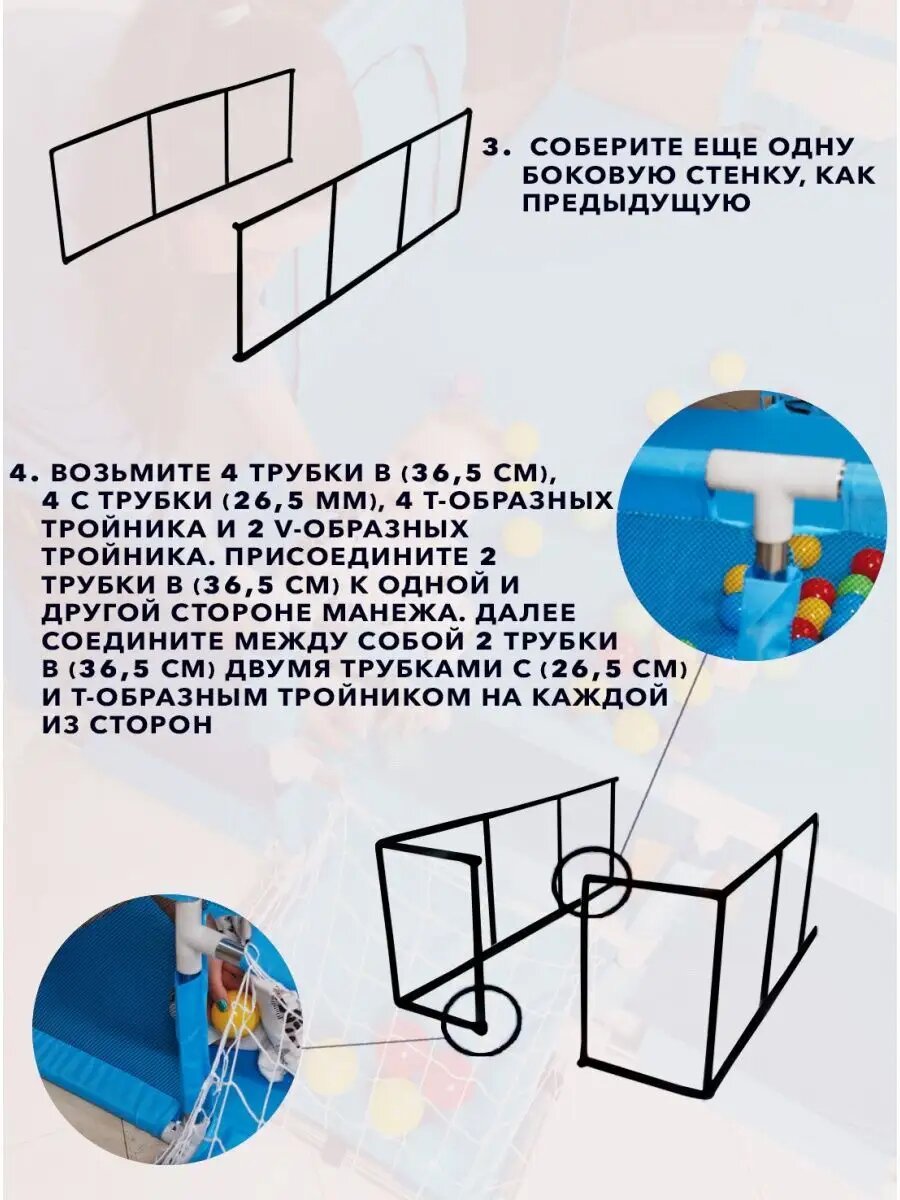 3. СОБЕРИТЕ ЕЩЕ ОДНУ БОКОВУЮ СТЕНКУ, КАК ПРЕДЫДУЩУЮ

4. ВОЗЬМИТЕ 4 ТРУБКИ В (36,5 СМ), 4 С ТРУБКИ (26,5 ММ), 4 Т-ОБРАЗНЫХ ТРОЙНИКА И 2 V-ОБРАЗНЫХ ТРОЙНИКА. ПРИСОЕДИНИТЕ 2 ТРУБКИ В (36,5 СМ) К ОДНОЙ И ДРУГОЙ СТОРОНЕ МАНЕЖА. ДАЛЕЕ СОЕДИНИТЕ МЕЖДУ СОБОЙ 2 ТРУБКИ В (36,5 СМ) ДВУМЯ ТРУБКАМИ С (26,5 СМ) И Т-ОБРАЗНЫМ ТРОЙНИКОМ НА КАЖДОЙ ИЗ СТОРОН