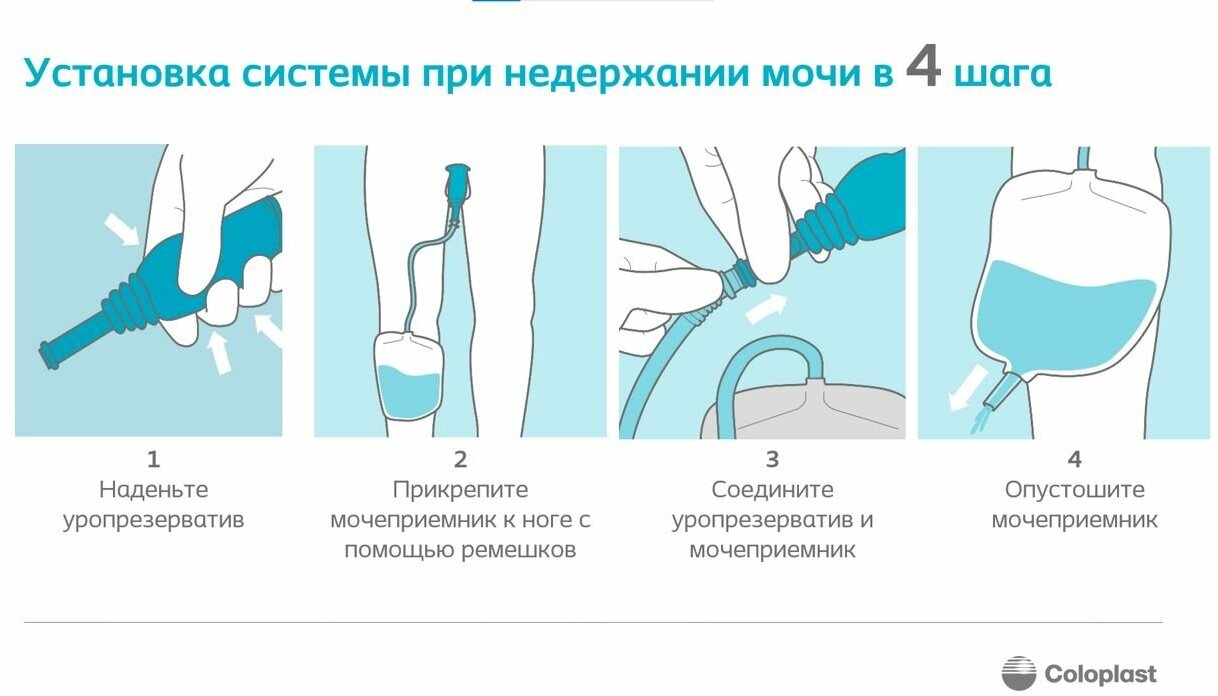 Установка системы при недержании мочи в 4 шага

1
Наденьте уропрезерватив

2
Прикрепите мочеприемник к ноге с помощью ремешков

3
Соедините уропрезерватив и мочеприемник

4
Опустошите мочеприемник

Coloplast