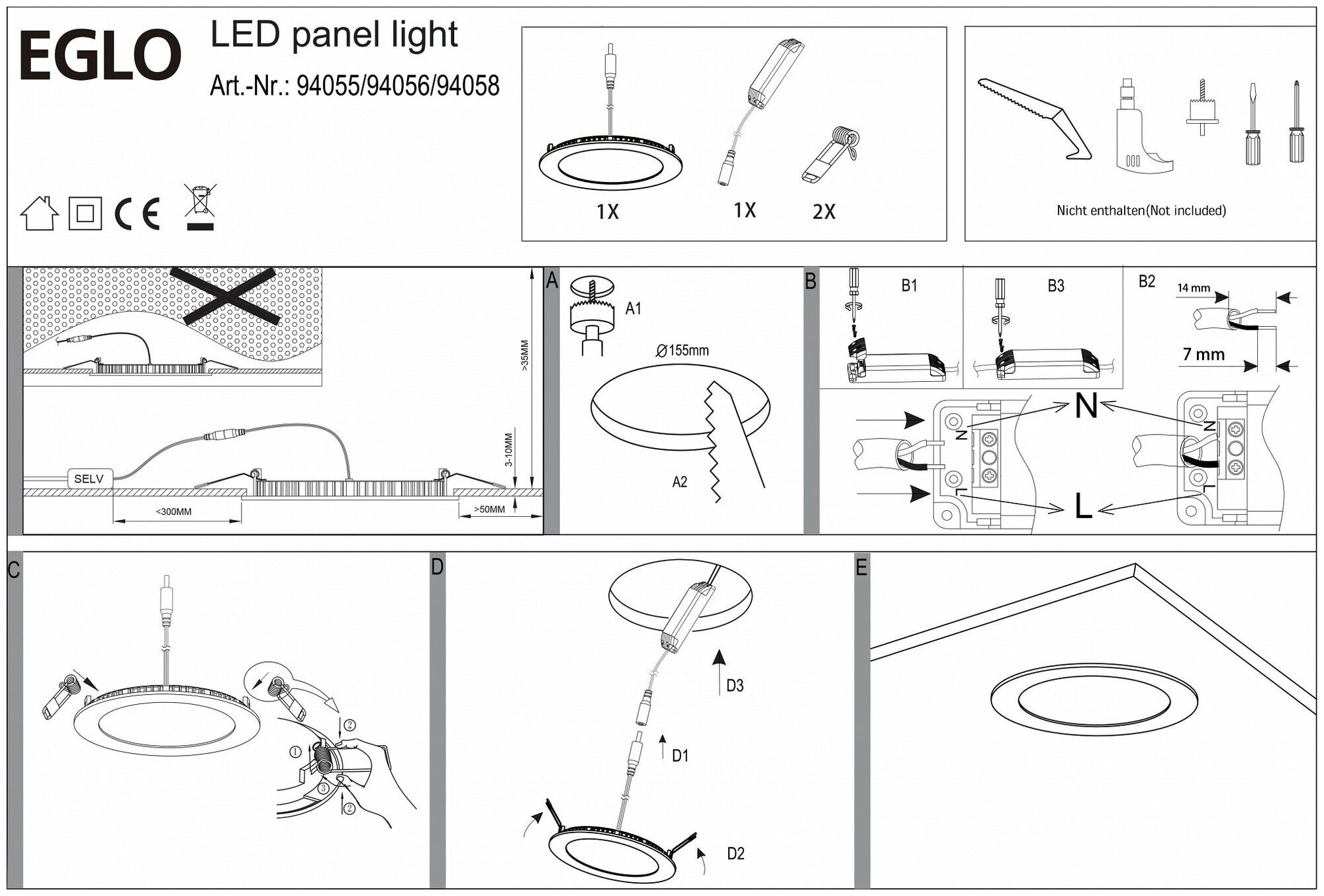 EGLO

LED panel light

Art.-Nr.: 94055/94056/94058

CE

1X

1X

2X

Nicht enthalten(Not included)

>35MM

3-10MM

SELV

<300MM

>50MM

A

A1

Ø155mm

A2

B

B1

B3

B2

14 mm

7 mm

N

N

N

L

L

L

C

①

②

③

②

D

D3

D1

D2

E