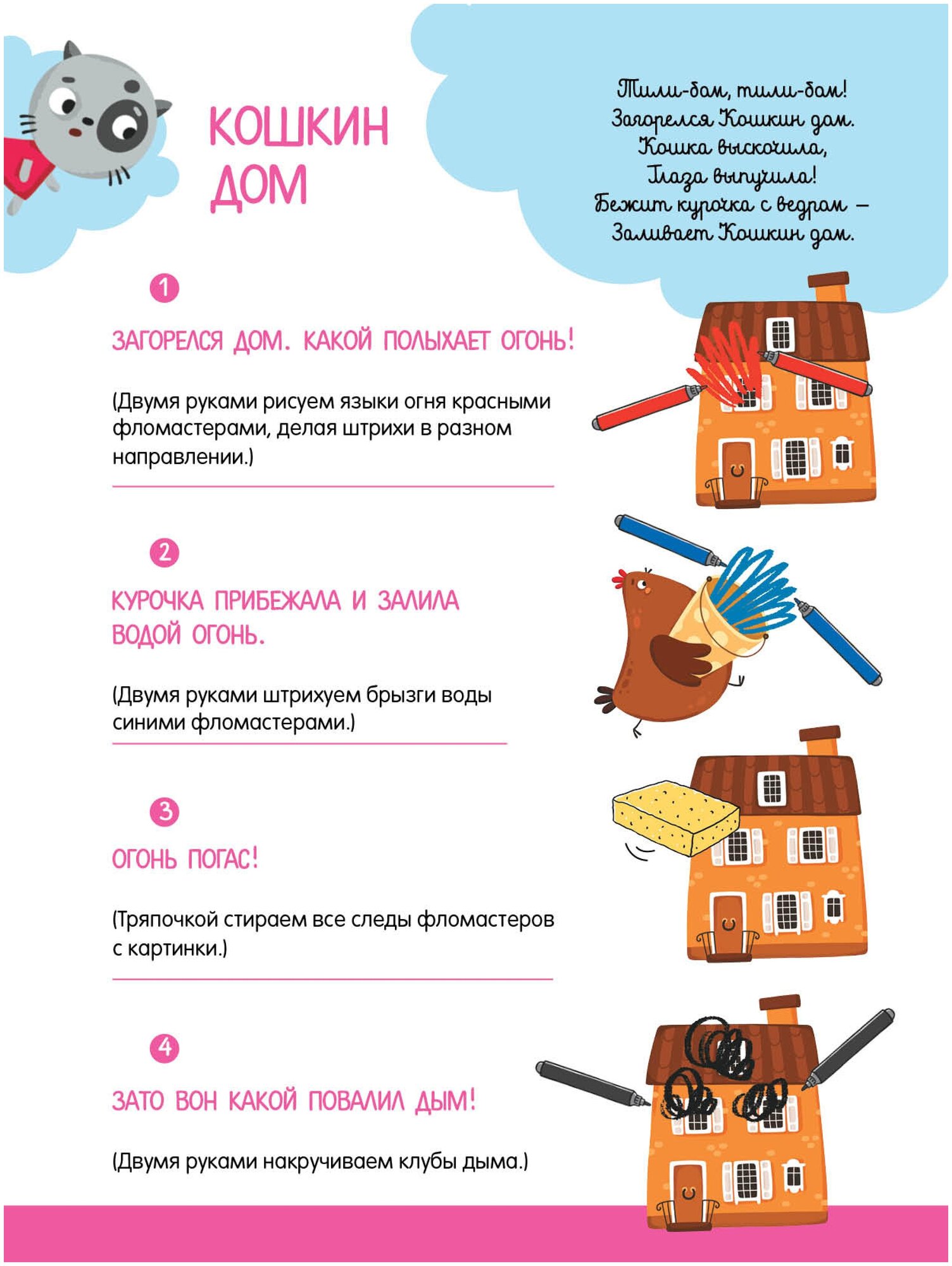 КОШКИН ДОМ

Тили-бом, тили-бом!
Загорелся Кошкин дом.
Кошка выскочила,
Глаза выпучила!
Бежит курочка с ведром –
Заливает Кошкин дом.

1

ЗАГОРЕЛСЯ ДОМ. КАКОЙ ПОЛЫХАЕТ ОГОНЬ!

(Двумя руками рисуем языки огня красными фломастерами, делая штрихи в разном направлении.)

2

КУРОЧКА ПРИБЕЖАЛА И ЗАЛИЛА ВОДОЙ ОГОНЬ.

(Двумя руками штрихуем брызги воды синими фломастерами.)

3

ОГОНЬ ПОГАС!

(Тряпочкой стираем все следы фломастеров с картинки.)

4

ЗАТО ВОН КАКОЙ ПОВАЛИЛ ДЫМ!

(Двумя руками накручиваем клубы дыма.)