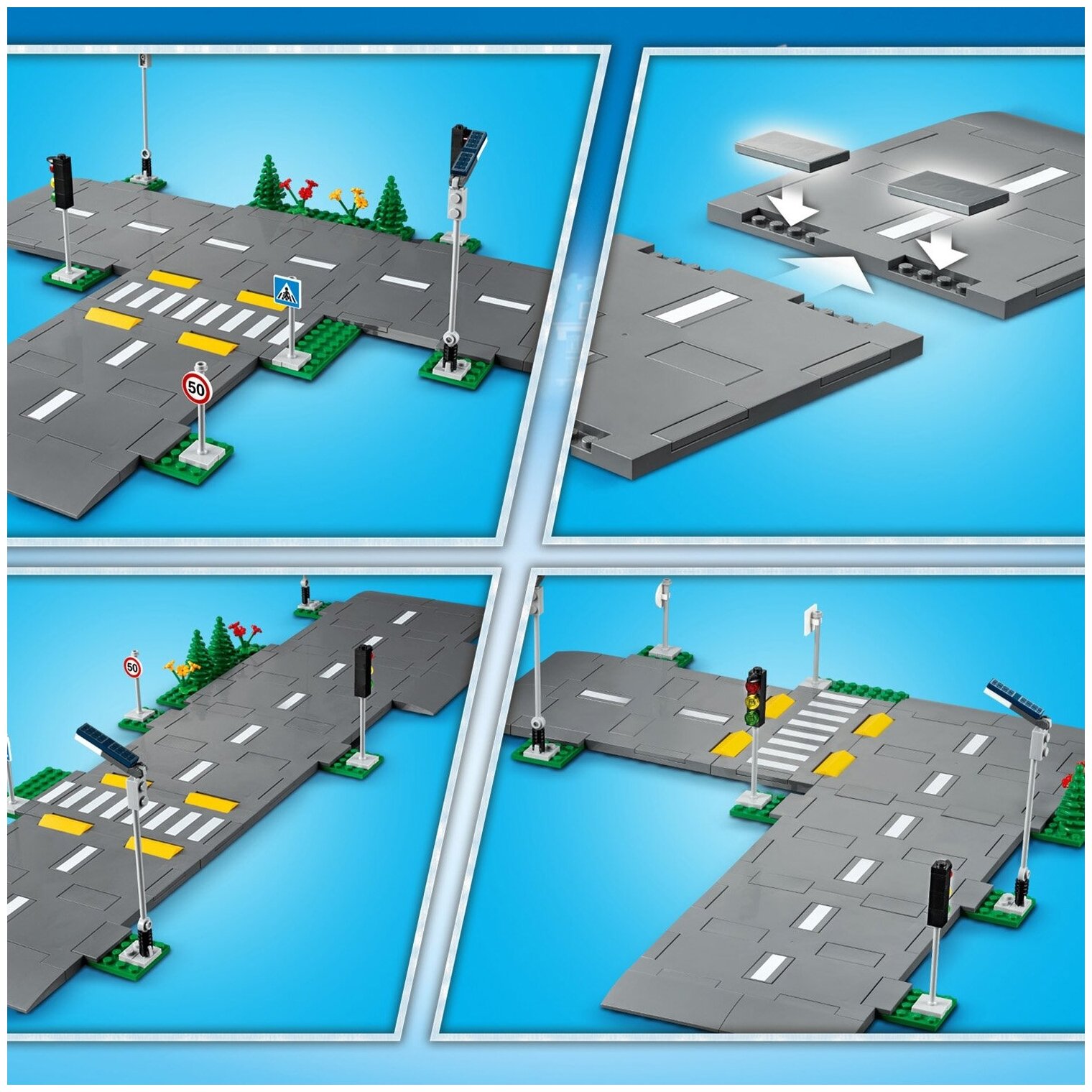 50

50