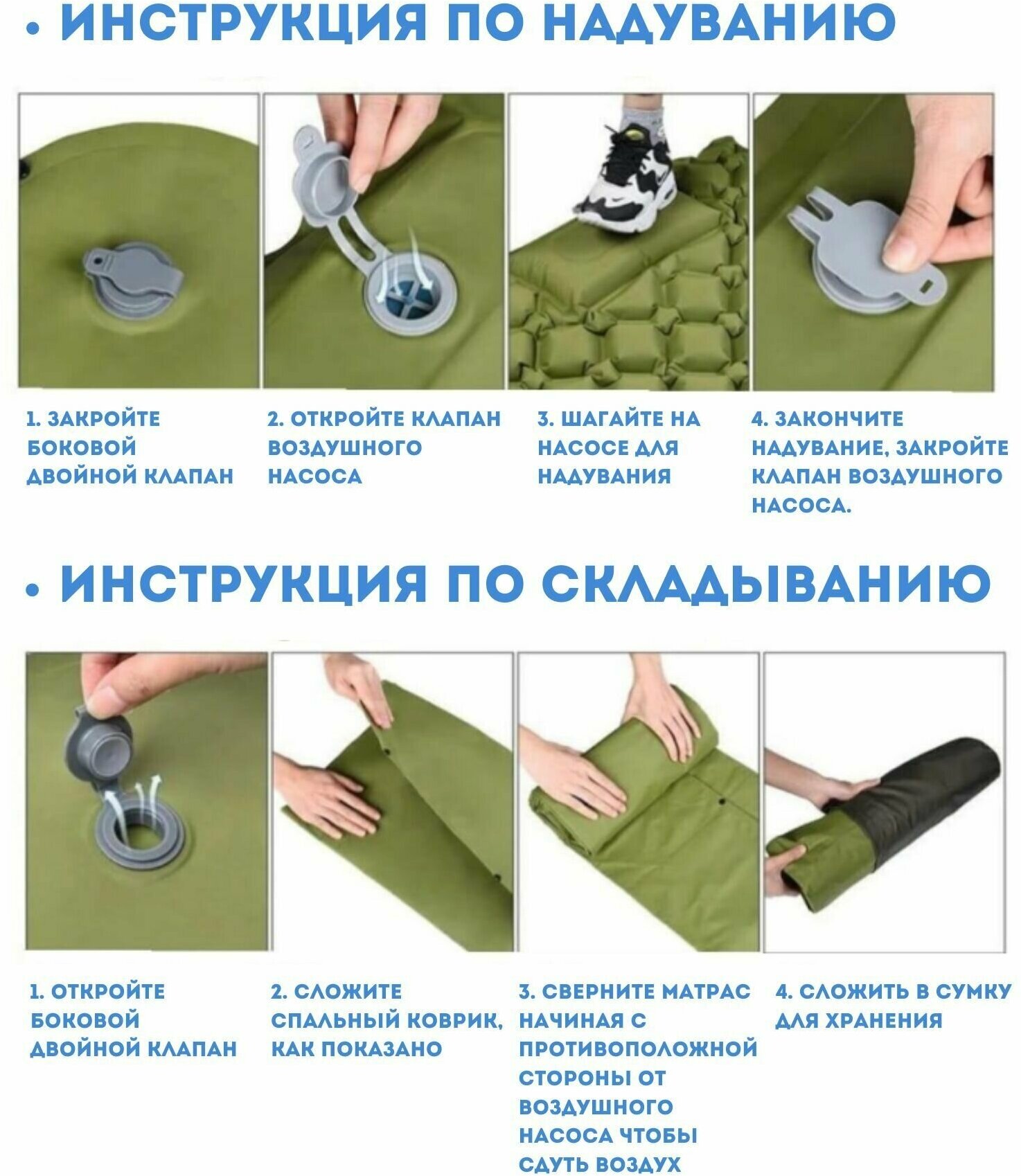 • ИНСТРУКЦИЯ ПО НАДУВАНИЮ

1. ЗАКРОЙТЕ БОКОВОЙ ДВОЙНОЙ КЛАПАН

2. ОТКРОЙТЕ КЛАПАН ВОЗДУШНОГО НАСОСА

3. ШАГАЙТЕ НА НАСОСЕ ДЛЯ НАДУВАНИЯ

4. ЗАКОНЧИТЕ НАДУВАНИЕ, ЗАКРОЙТЕ КЛАПАН ВОЗДУШНОГО НАСОСА.

• ИНСТРУКЦИЯ ПО СКЛАДЫВАНИЮ

1. ОТКРОЙТЕ БОКОВОЙ ДВОЙНОЙ КЛАПАН

2. СЛОЖИТЕ СПАЛЬНЫЙ КОВРИК, КАК ПОКАЗАНО

3. СВЕРНИТЕ МАТРАС НАЧИНАЯ С ПРОТИВОПОЛОЖНОЙ СТОРОНЫ ОТ ВОЗДУШНОГО НАСОСА ЧТОБЫ СДУТЬ ВОЗДУХ

4. СЛОЖИТЬ В СУМКУ ДЛЯ ХРАНЕНИЯ