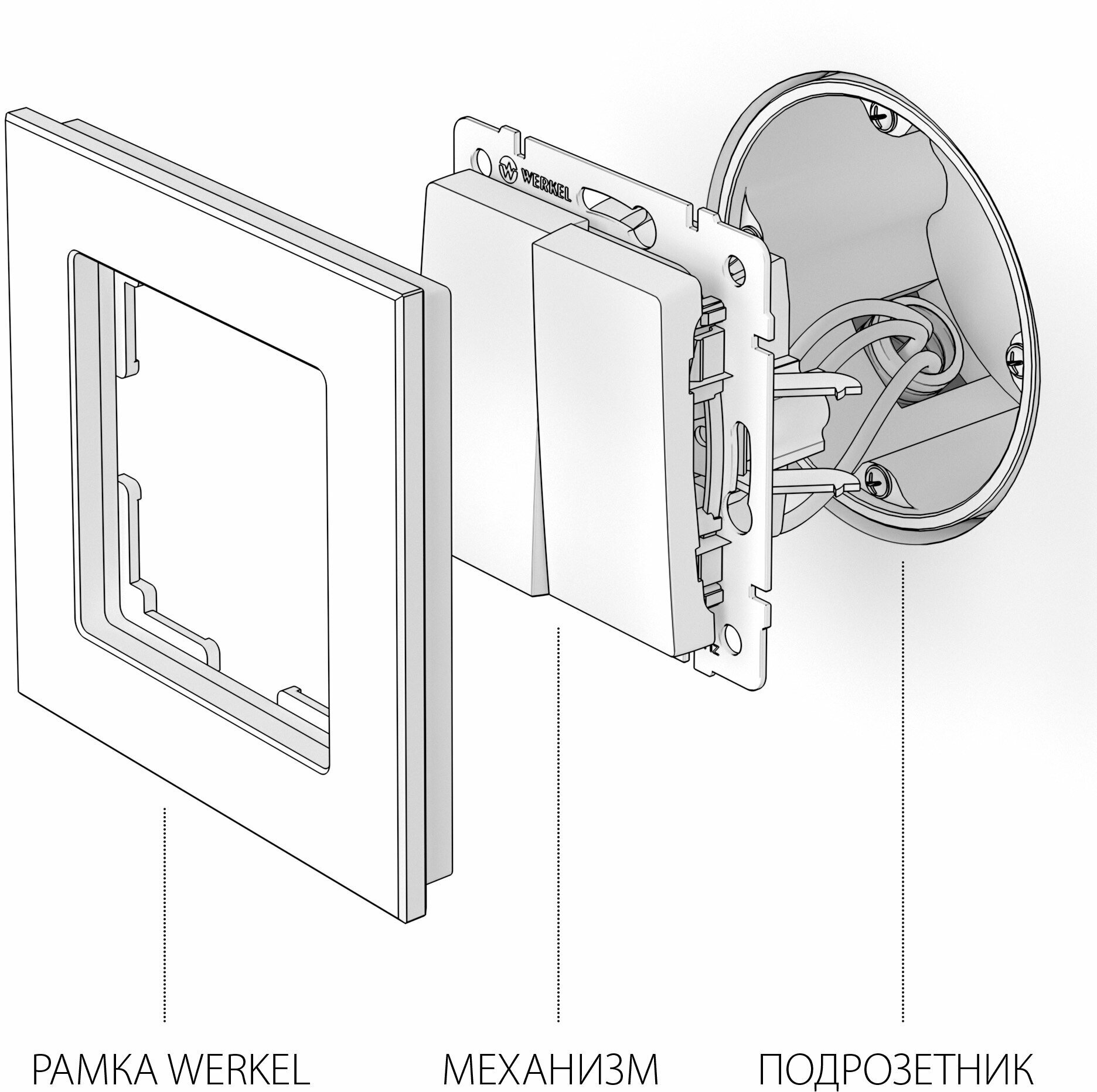 WERKEL

РАМКА WERKEL

МЕХАНИЗМ

ПОДРОЗЕТНИК