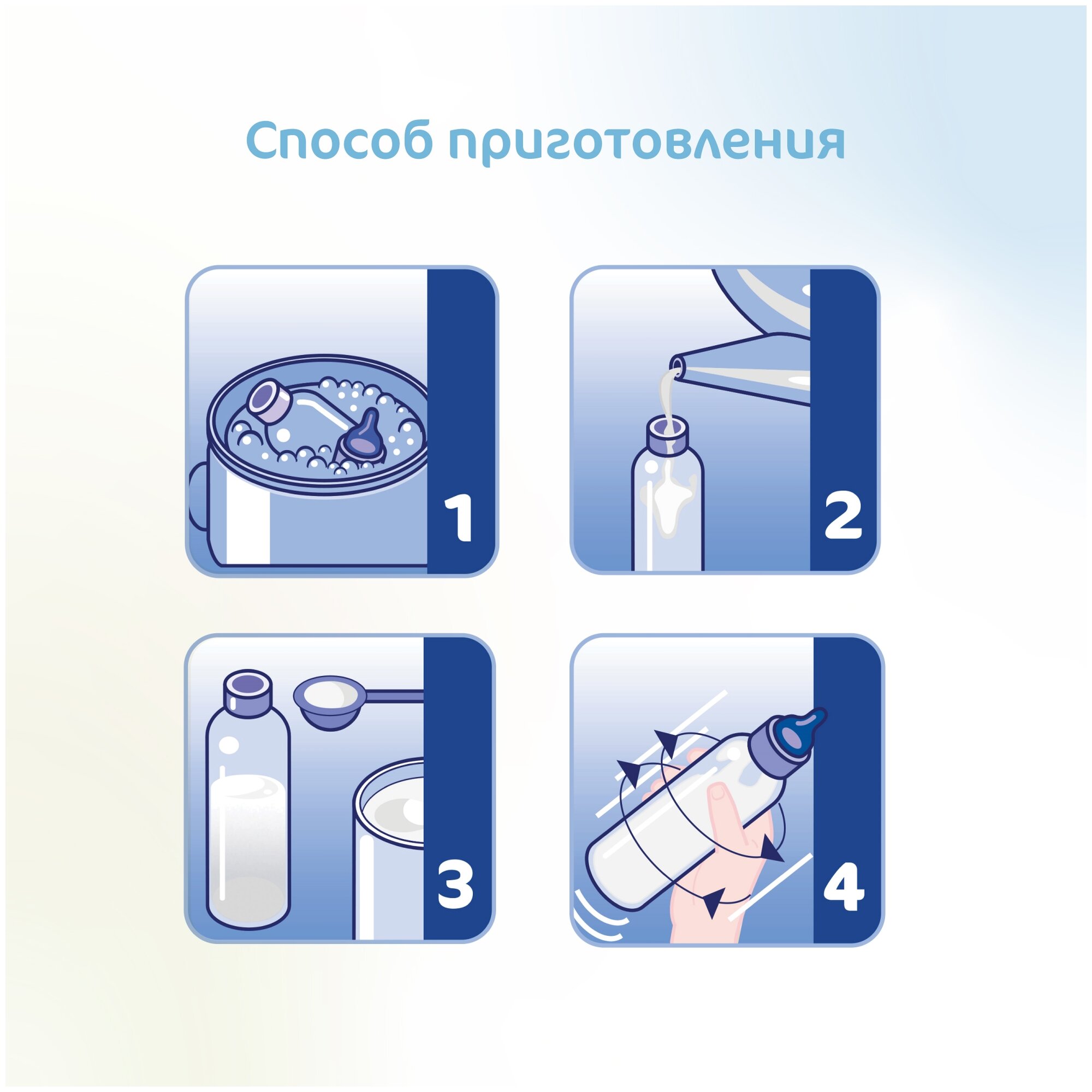 Способ приготовления

1

2

3

4