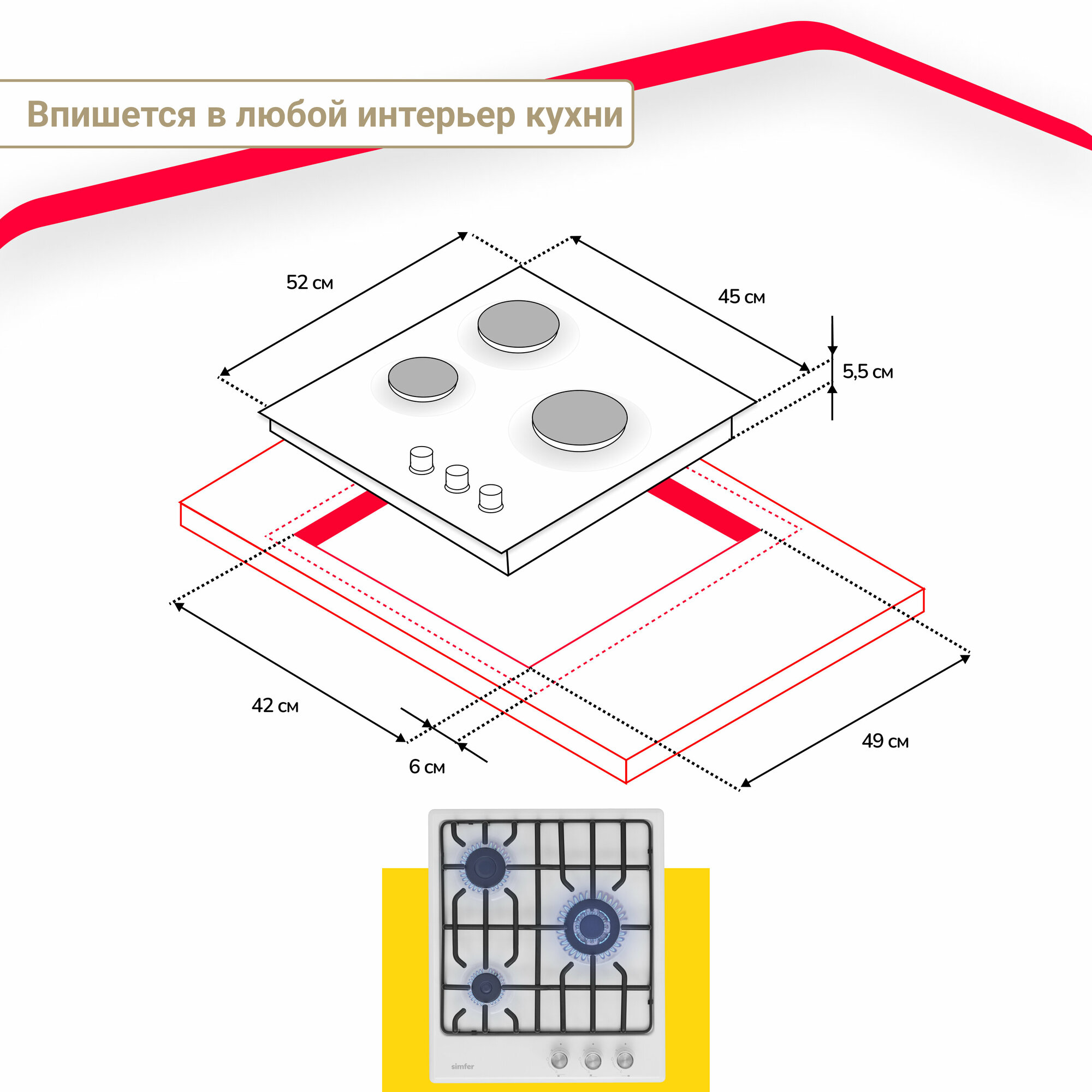 Впишется в любой интерьер кухни

52 см

45 см

5,5 см

42 см

6 см

49 см

simfer