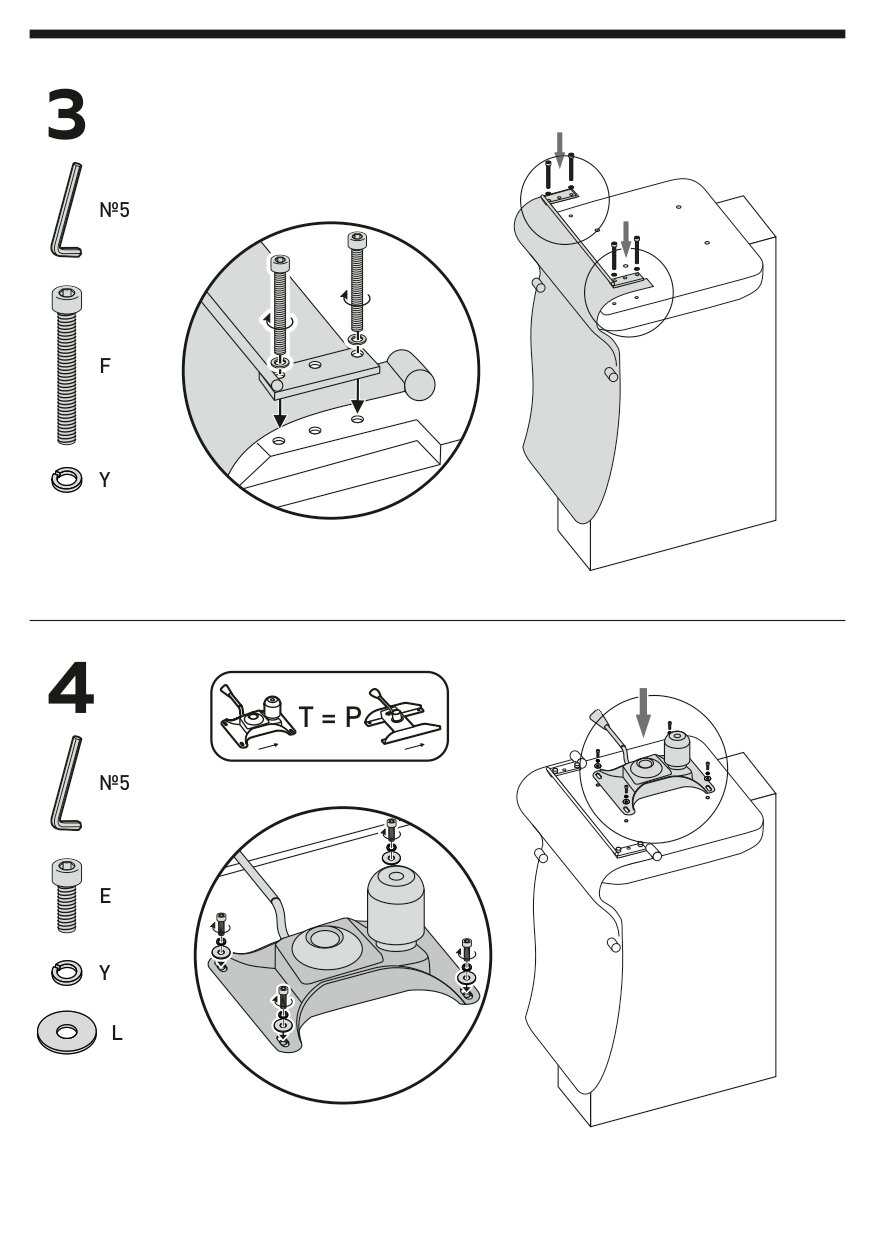 3

№5

F

Y

4

T = P

№5

E

Y

L