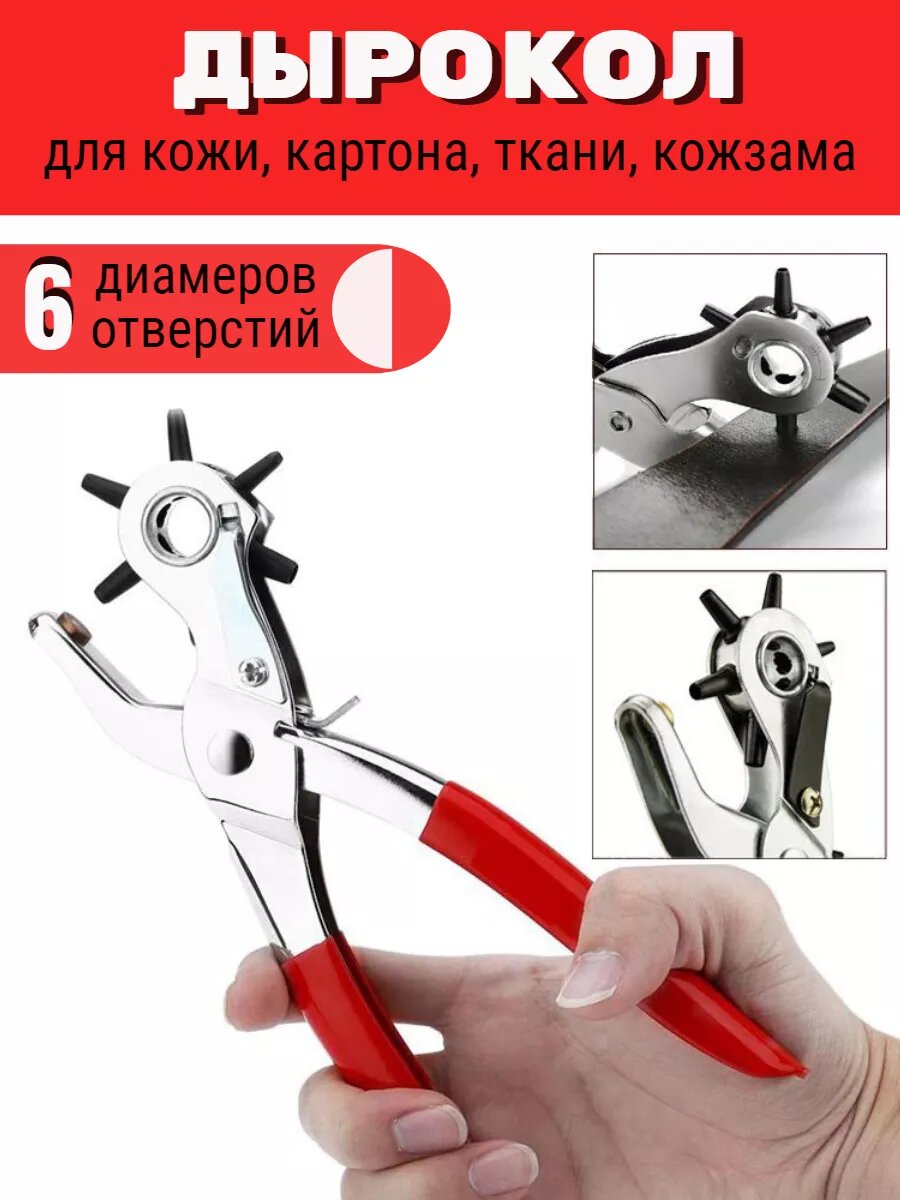 ДЫРОКОЛ
для кожи, картона, ткани, кожзама

6 диамеров отверстий