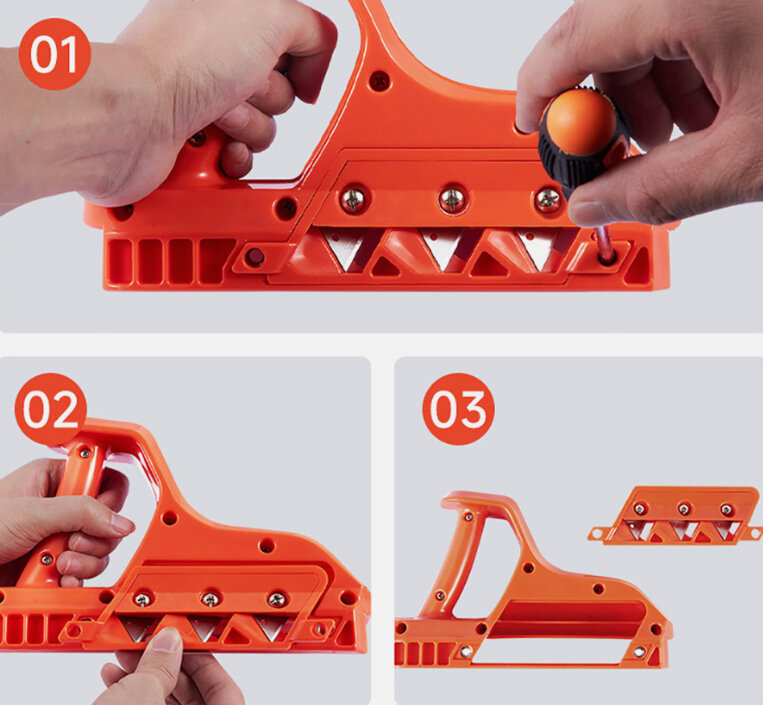 01

02

03