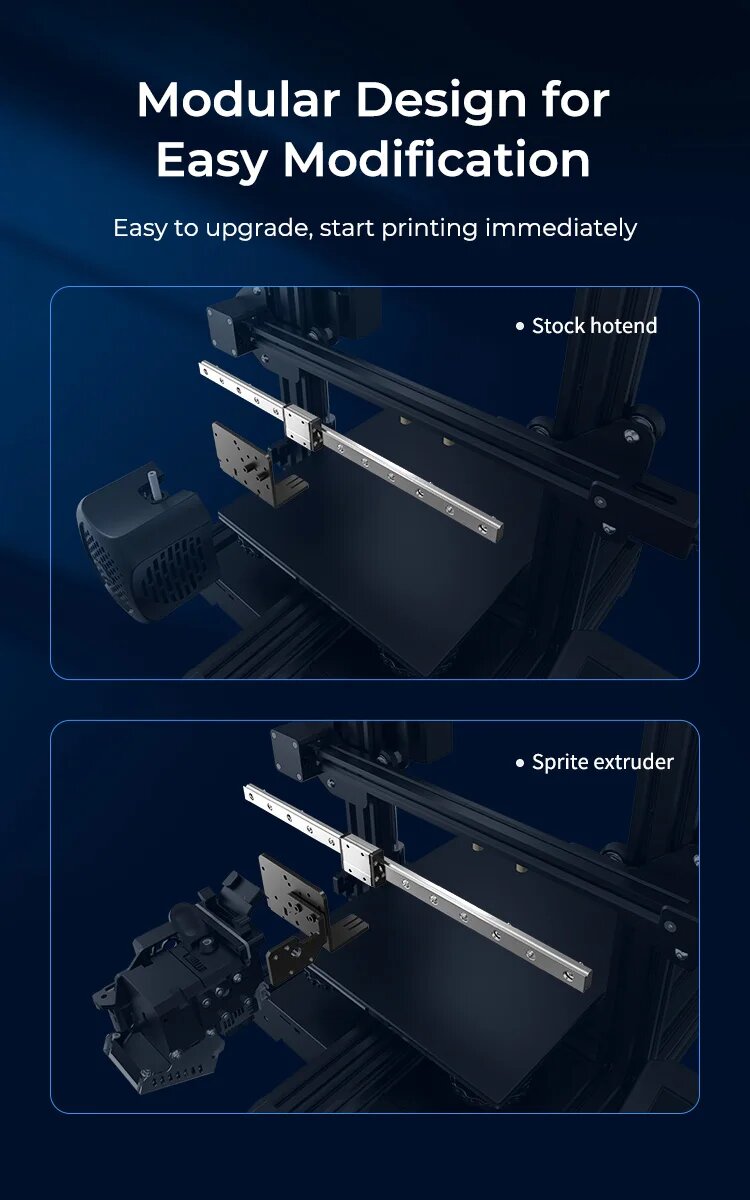 Modular Design for Easy Modification

Easy to upgrade, start printing immediately

• Stock hotend

• Sprite extruder