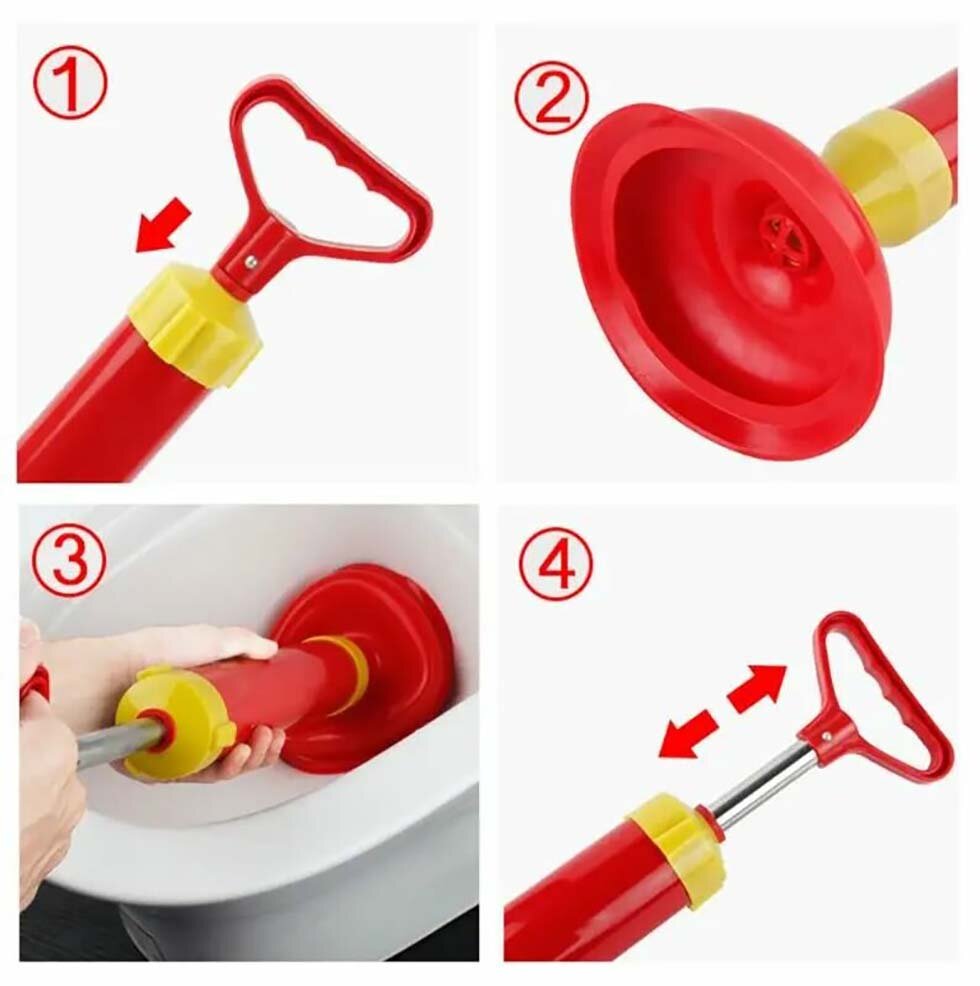 ①
②
③
④