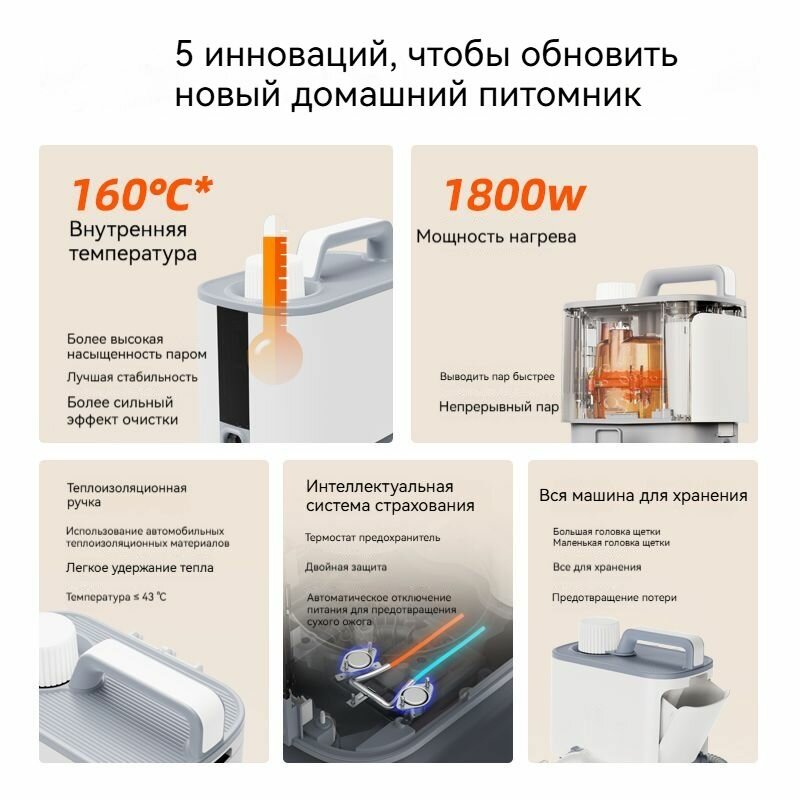 5 инноваций, чтобы обновить новый домашний питомник

160°C*
Внутренняя температура

Более высокая насыщенность паром
Лучшая стабильность
Более сильный эффект очистки

1800w
Мощность нагрева

Выводить пар быстрее
Непрерывный пар

Теплоизоляционная ручка
Использование автомобильных теплоизоляционных материалов
Легкое удержание тепла
Температура ≤ 43 ℃

Интеллектуальная система страхования
Термостат предохранитель
Двойная защита
Автоматическое отключение питания для предотвращения сухого ожога

Вся машина для хранения
Большая головка щетки
Маленькая головка щетки
Все для хранения
Предотвращение потери