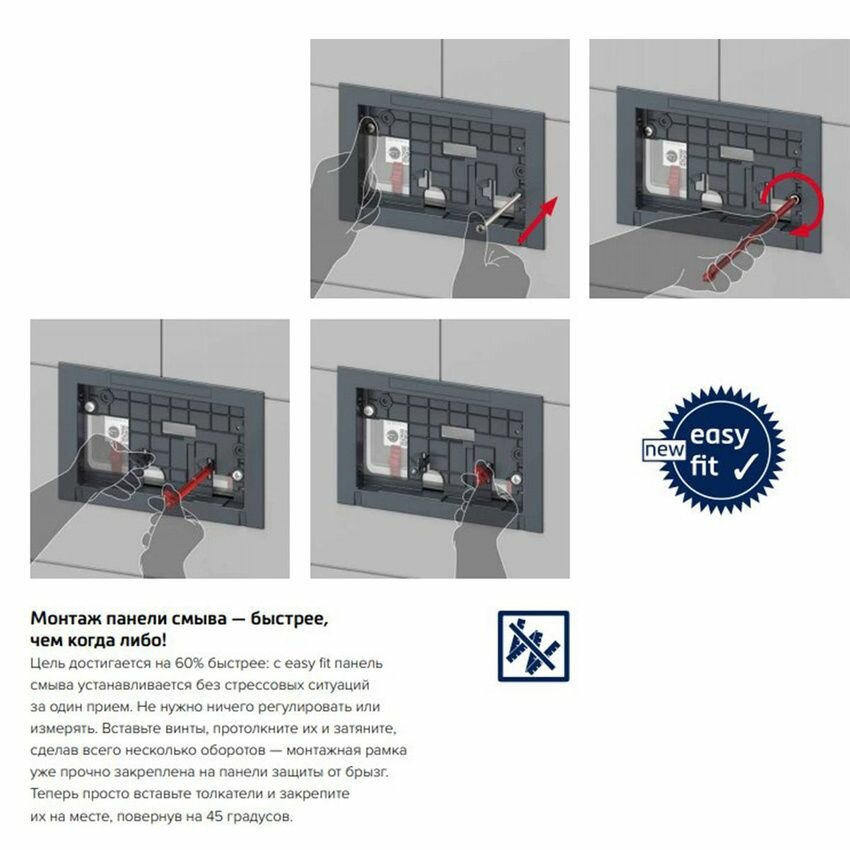 new easy fit ✓

Монтаж панели смыва — быстрее, чем когда либо!

Цель достигается на 60% быстрее: с easy fit панель смыва устанавливается без стрессовых ситуаций за один прием. Не нужно ничего регулировать или измерять. Вставьте винты, протолкните их и затяните, сделав всего несколько оборотов — монтажная рамка уже прочно закреплена на панели защиты от брызг. Теперь просто вставьте толкатели и закрепите их на месте, повернув на 45 градусов.